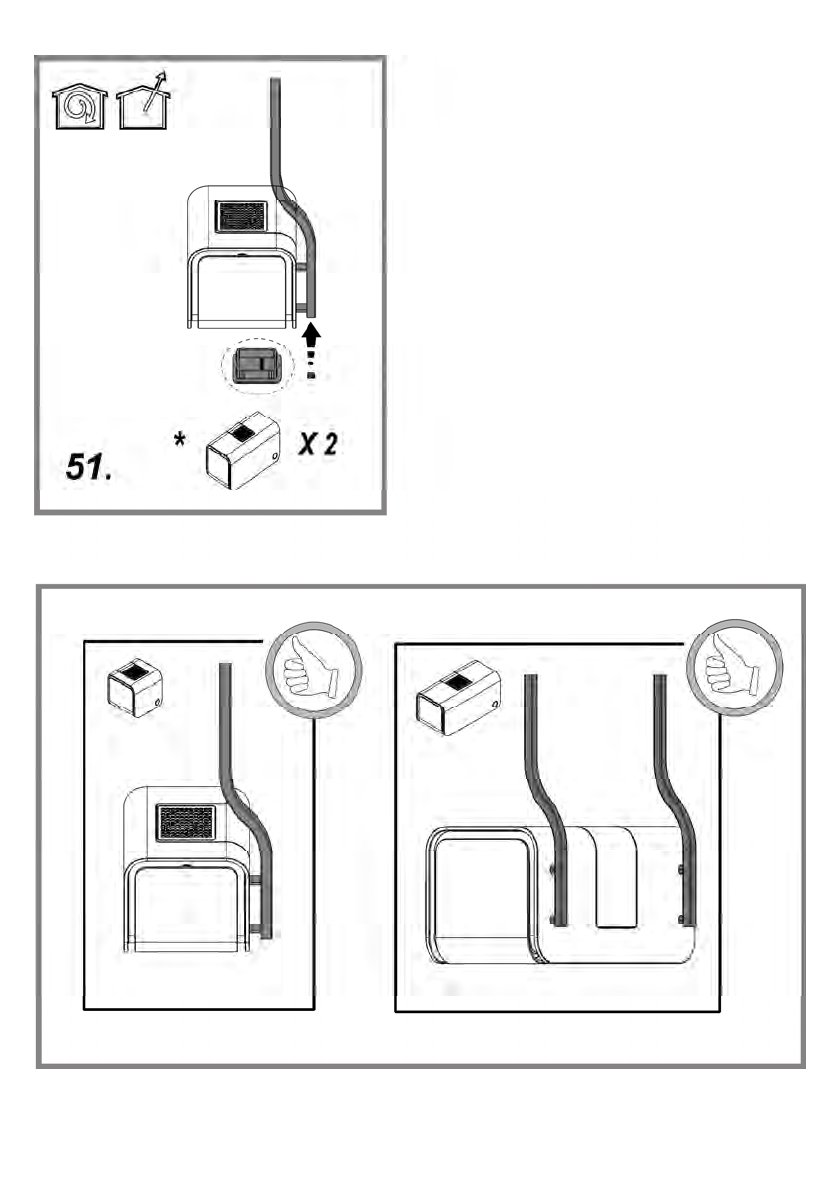 51.

*

X 2