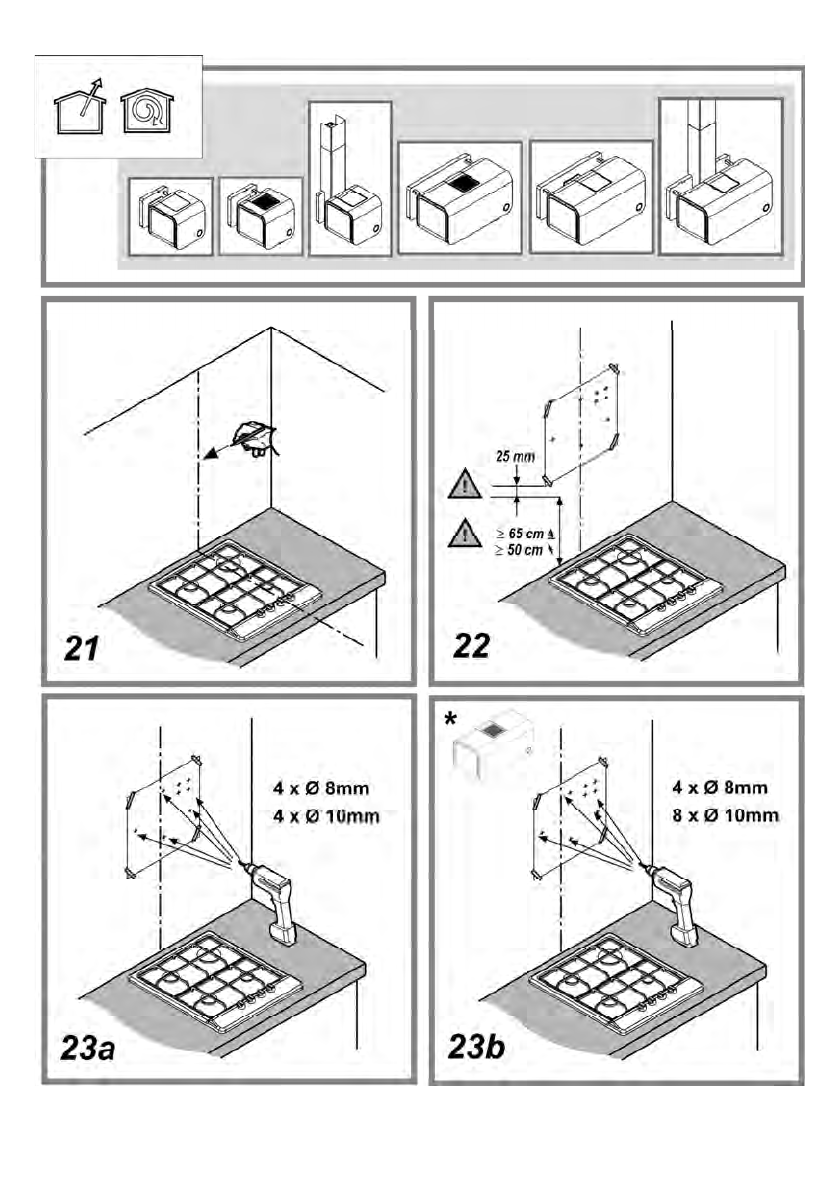 21

25 mm

≥ 65 cm

≥ 50 cm

22

4 x Ø 8mm
4 x Ø 10mm

23a

*

4 x Ø 8mm
8 x Ø 10mm

23b