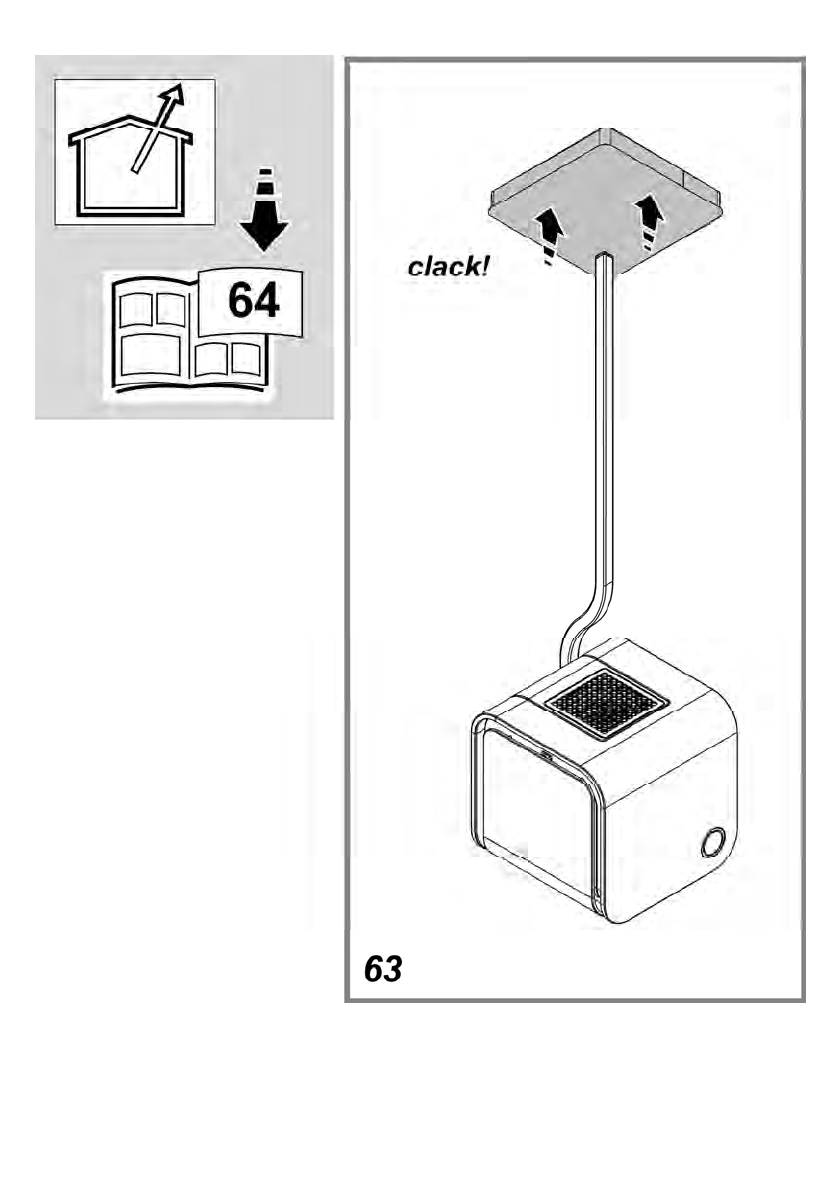 64

clack!

63