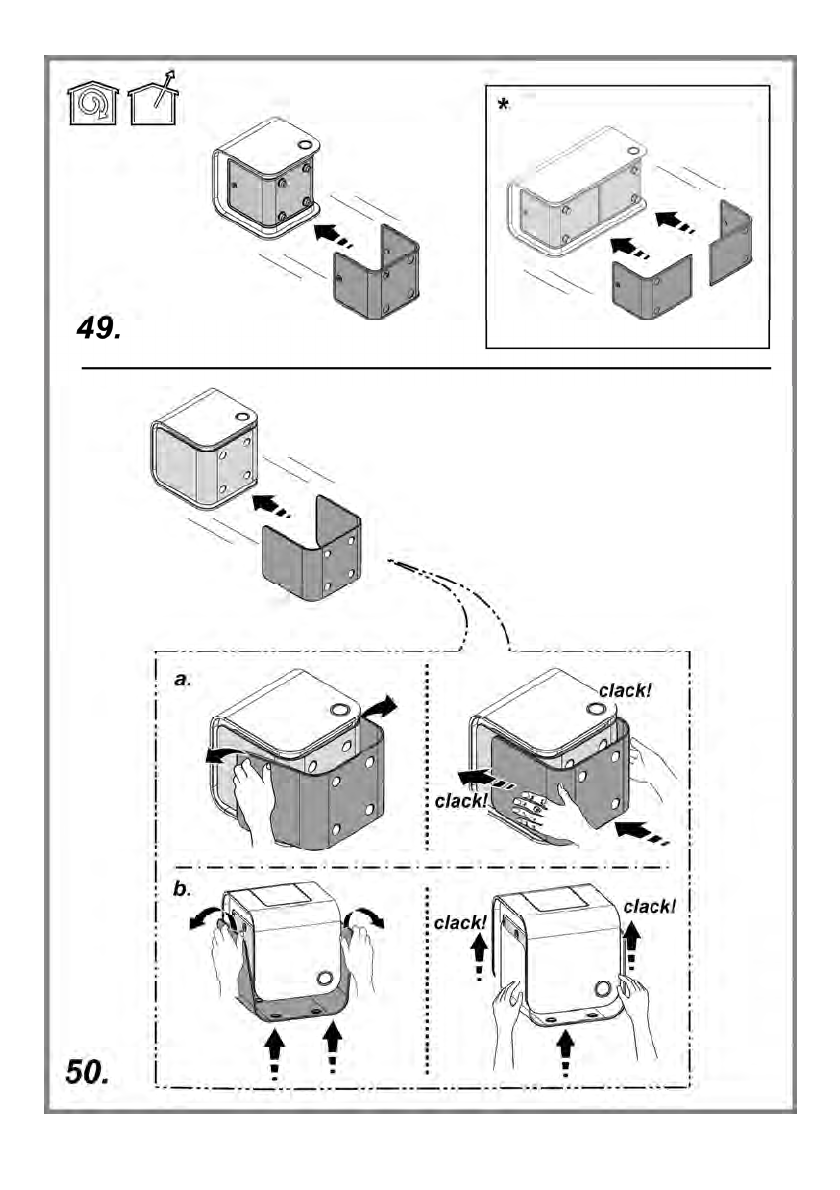 *

49.

a.

clack!

clack!

b.

clack!

clack!

50.