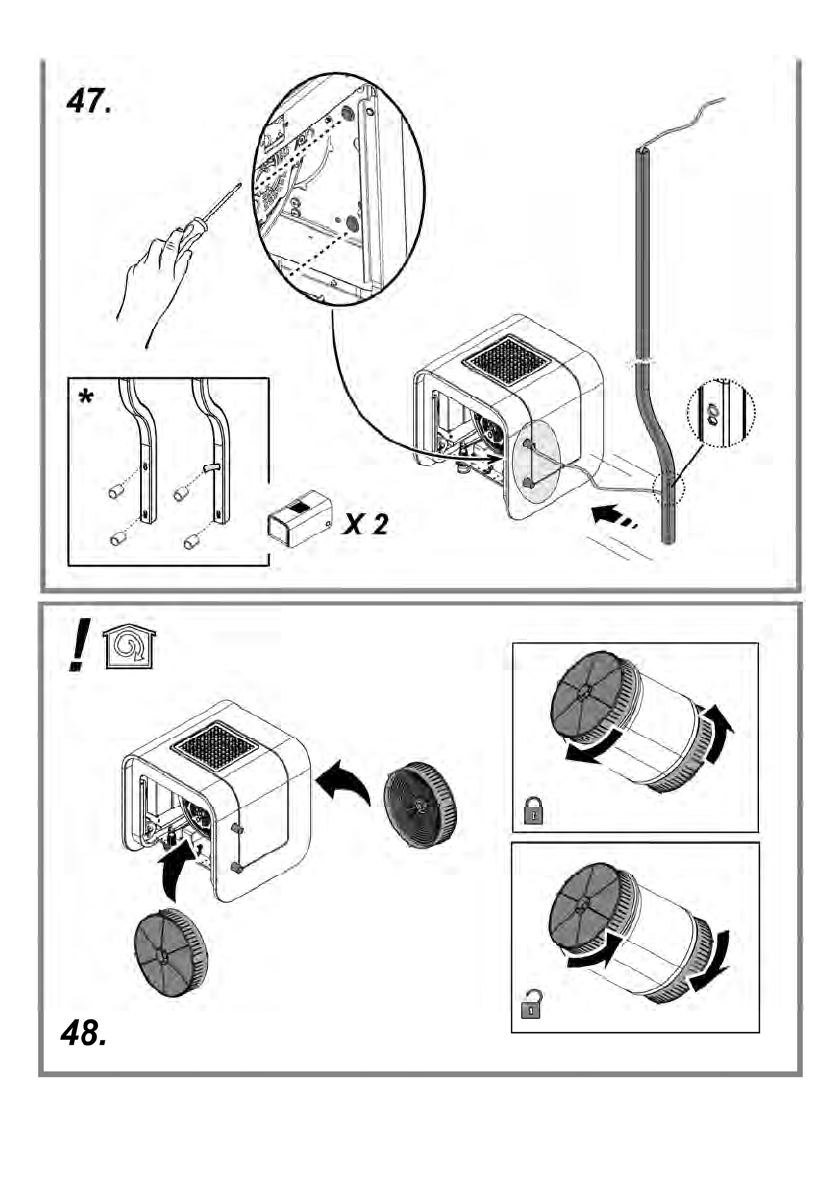 47.

*

X 2

!

48.