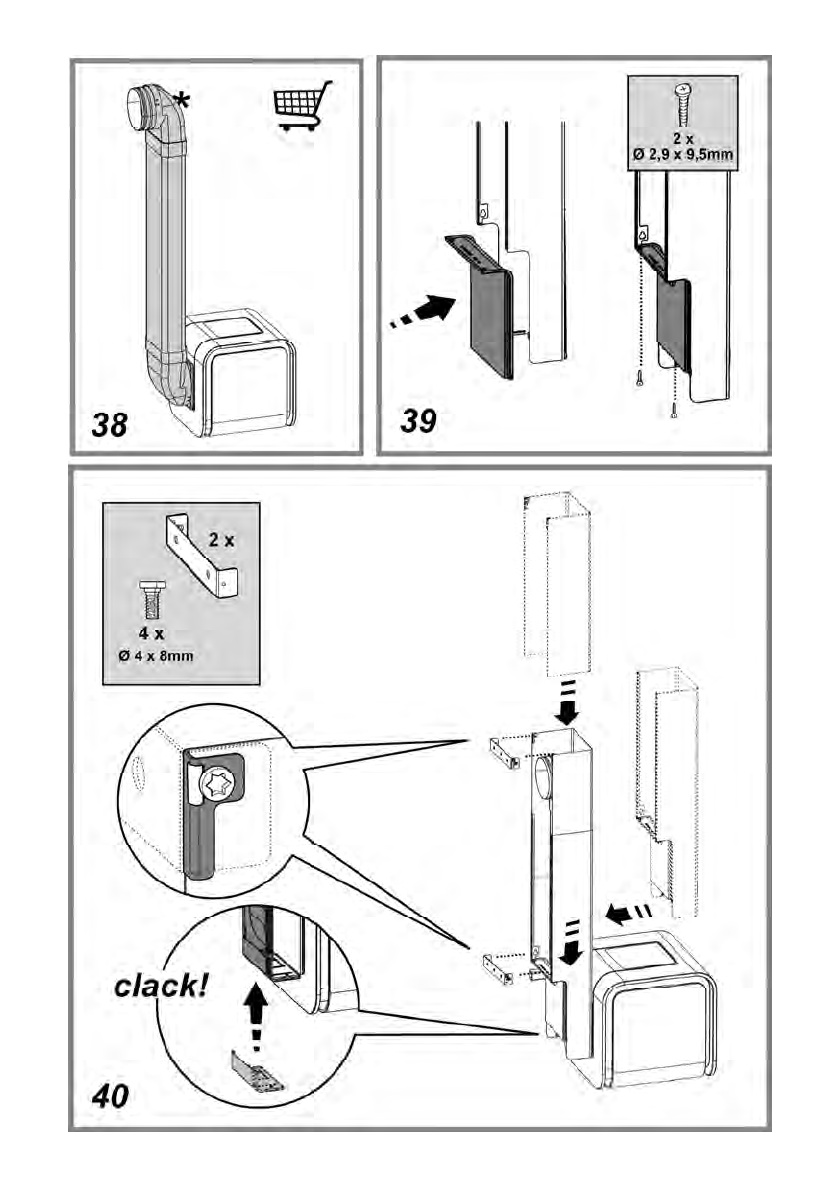 *

38

2 x
Ø 2,9 x 9,5mm

39

2 x

4 x
Ø 4 x 8mm

clack!

40