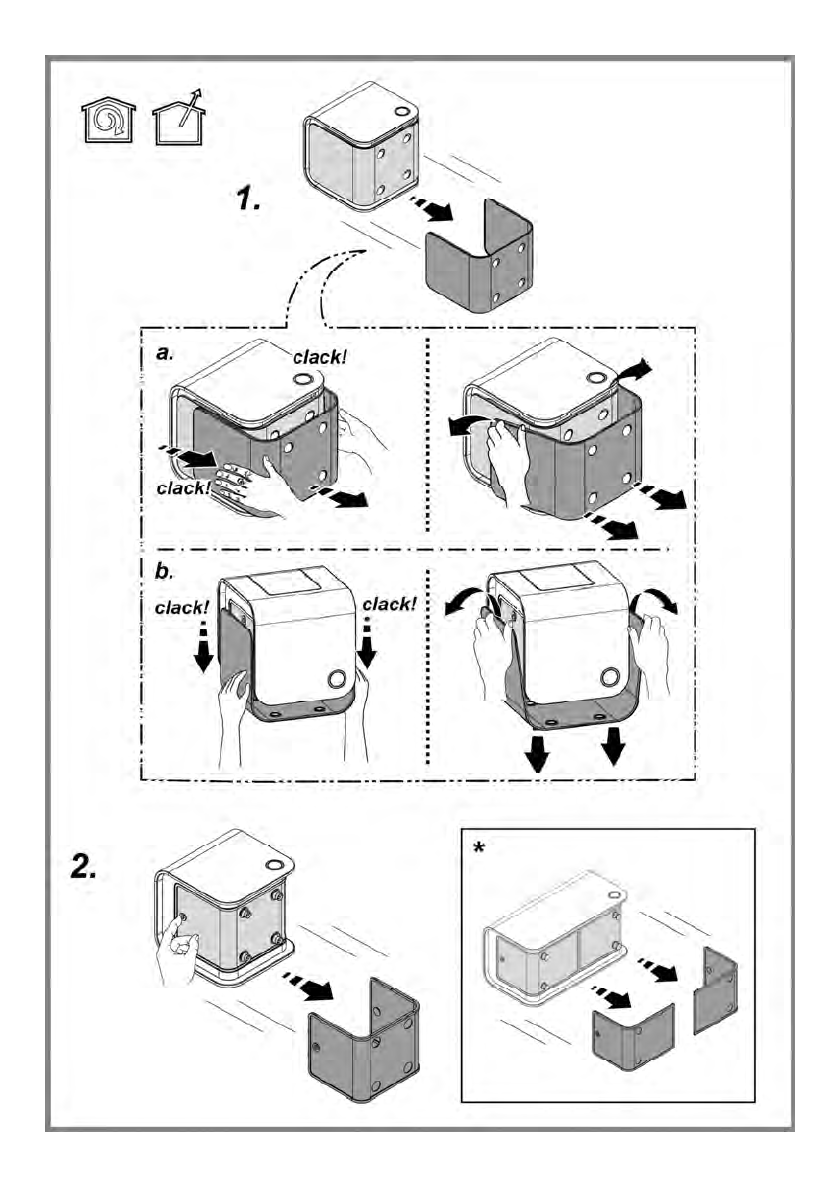 1.

a.

clack!

clack!

b.

clack!

clack!

2.

*