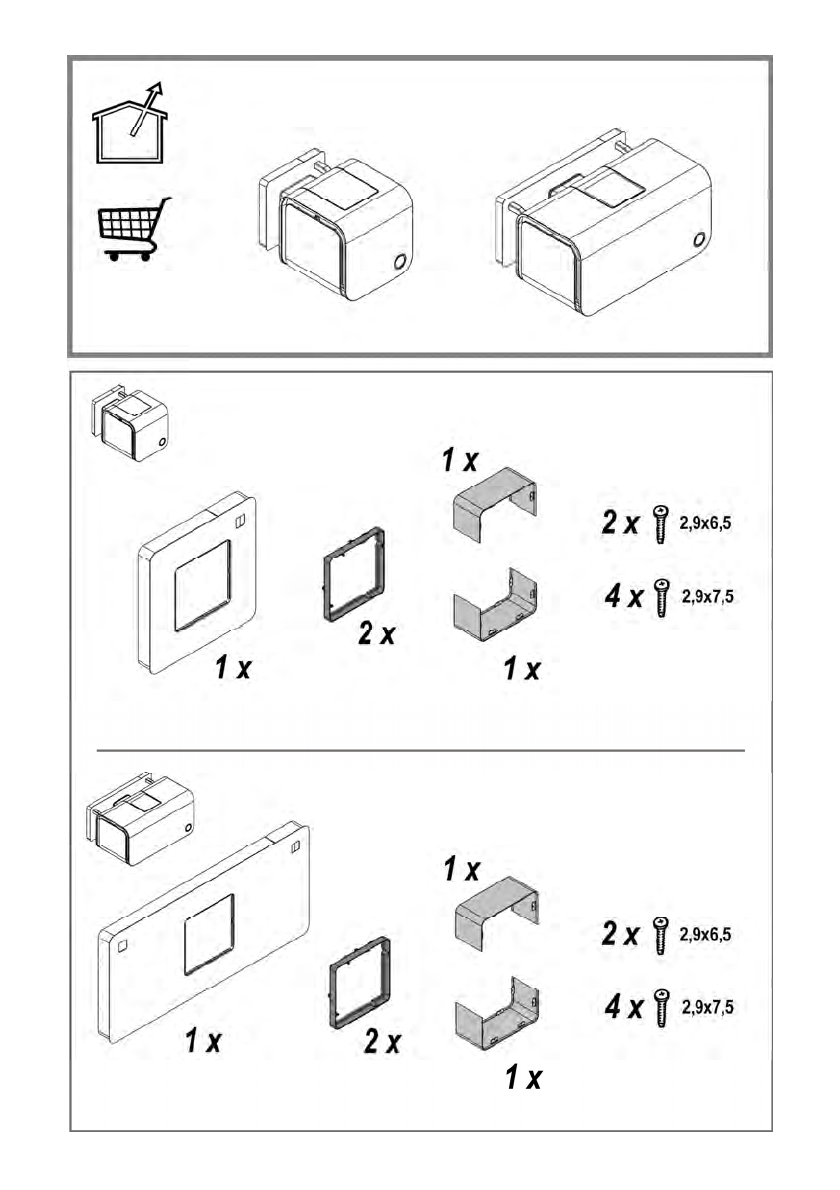 1 x

2 x 2,9x6,5

4 x 2,9x7,5

1 x

2 x

1 x

1 x

2 x 2,9x6,5

4 x 2,9x7,5

1 x

2 x

1 x