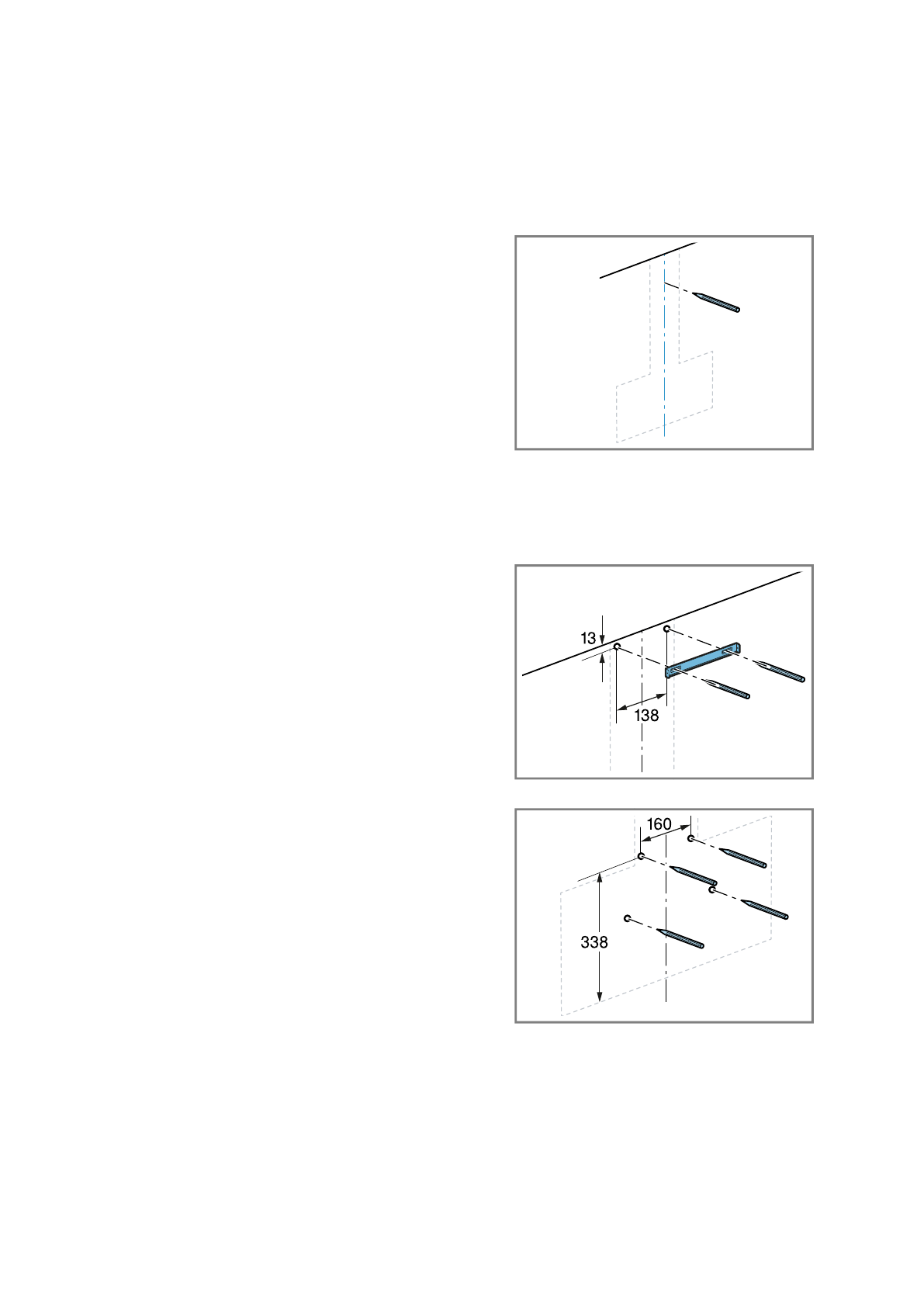 13

138

160

338