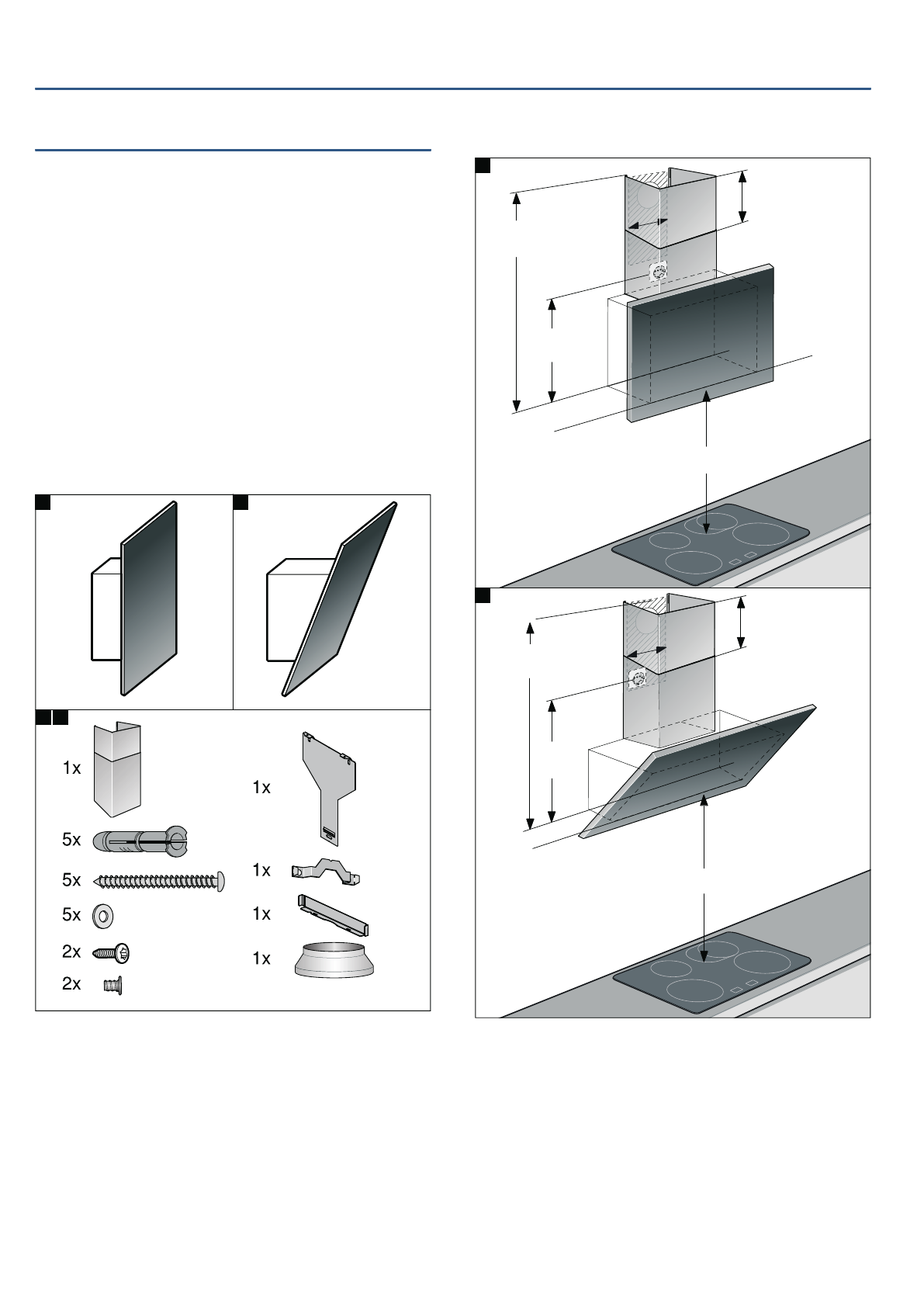 1x

5x

5x

5x

2x

2x

1x

1x

1x

1x