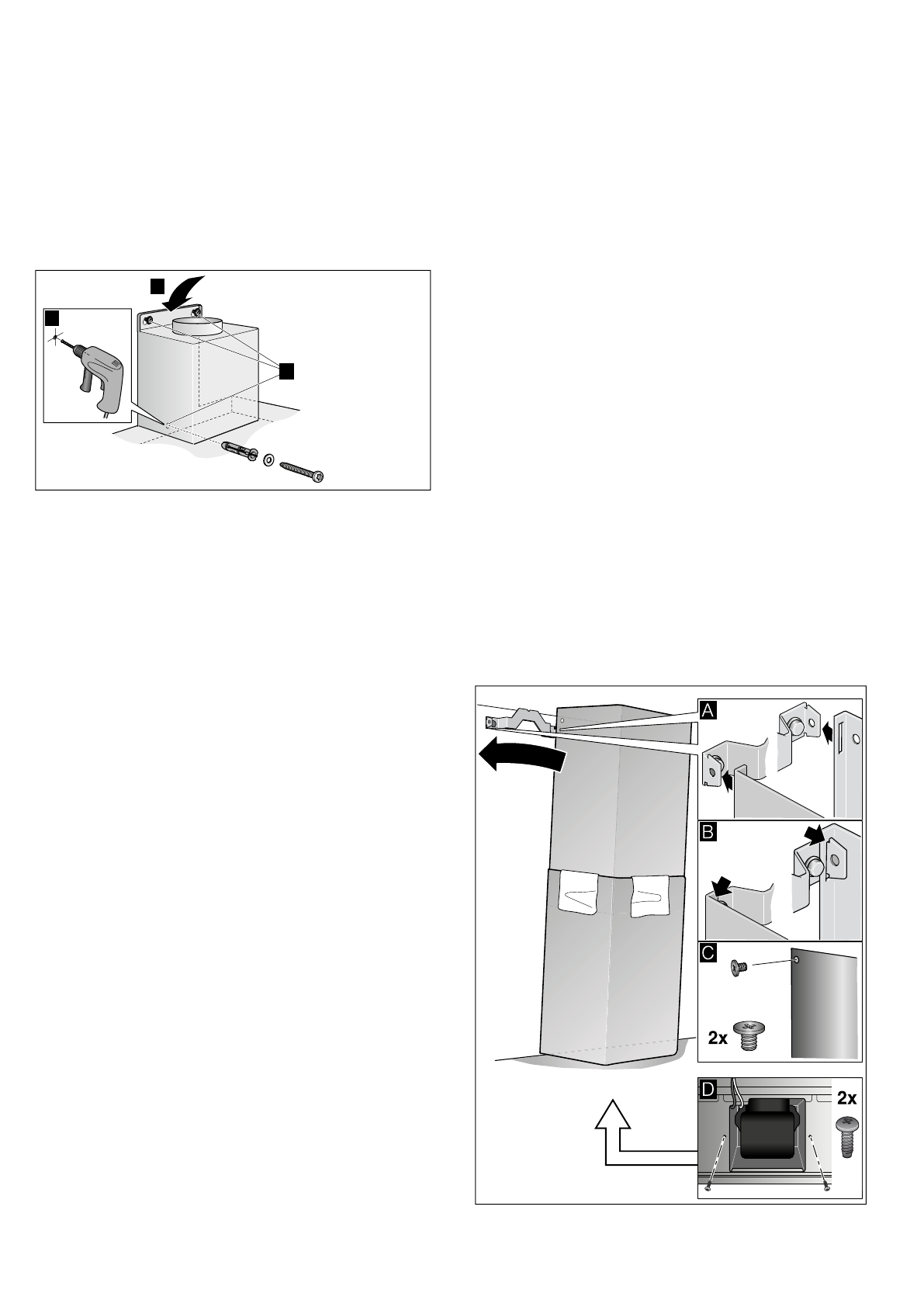 A

B

C

2x

D

2x