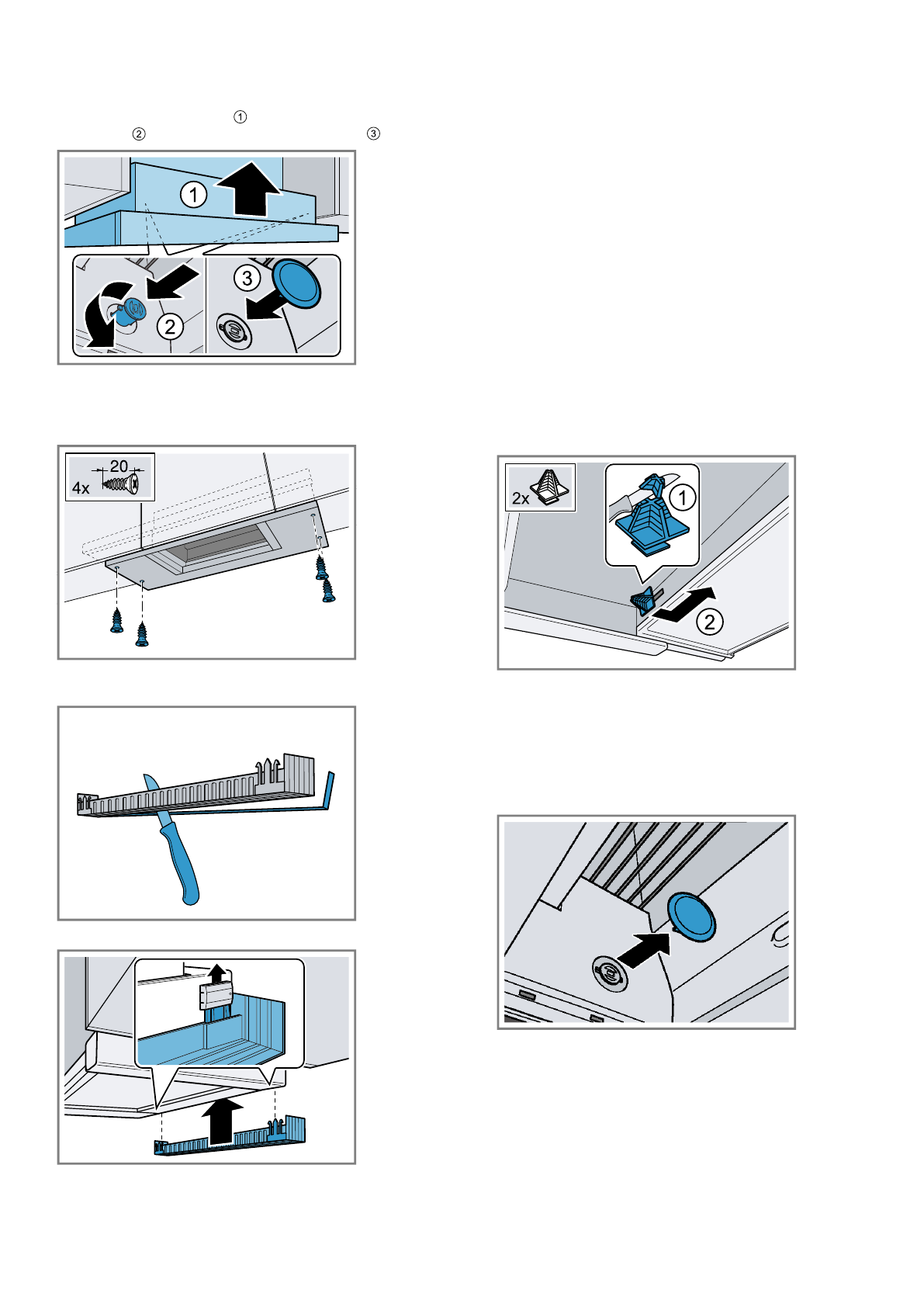 ①
② ③

1
2
3

4x 20

2x
1
2