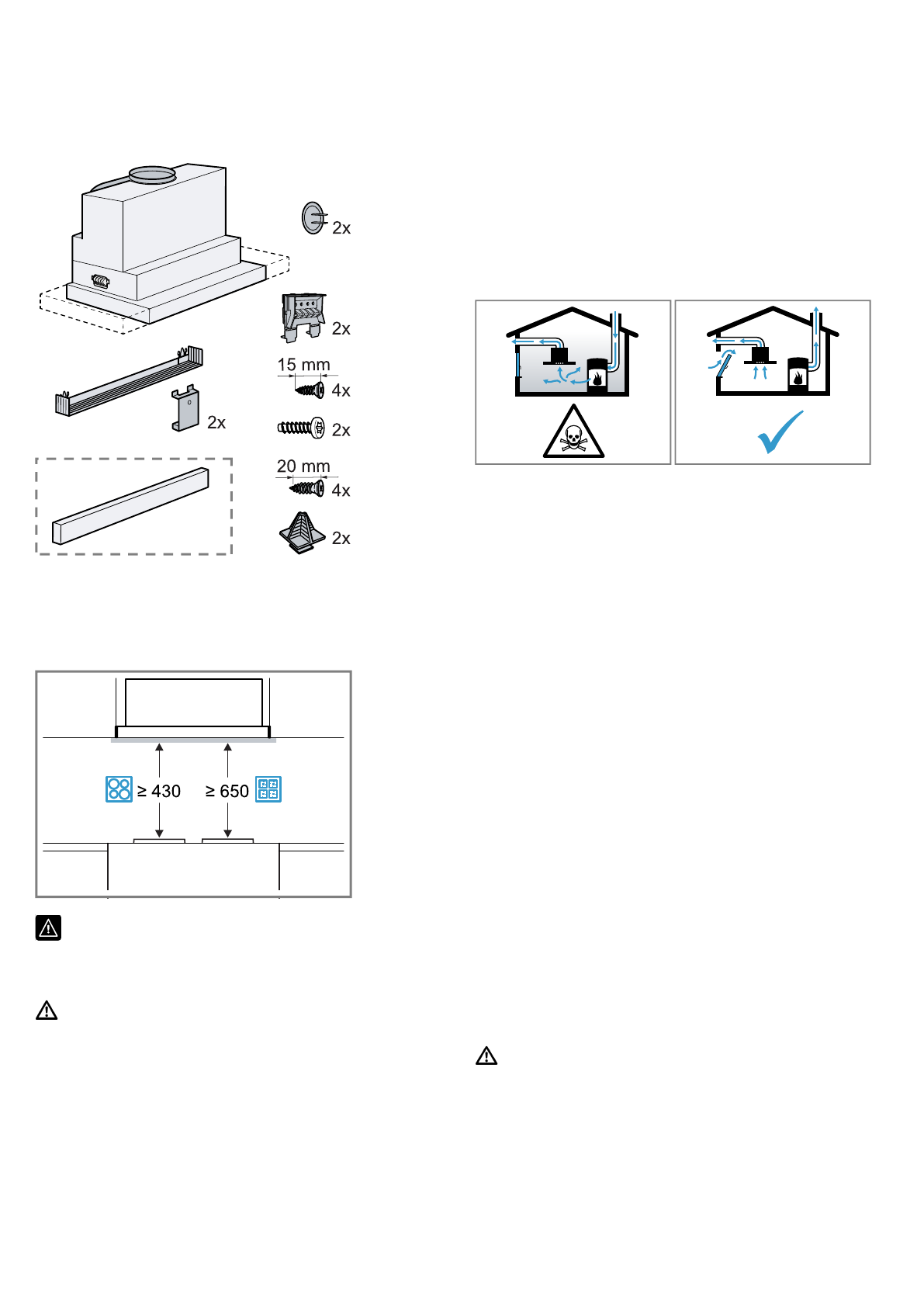 2x

2x

15 mm

4x

2x

2x

20 mm

4x

2x

≥ 430

≥ 650