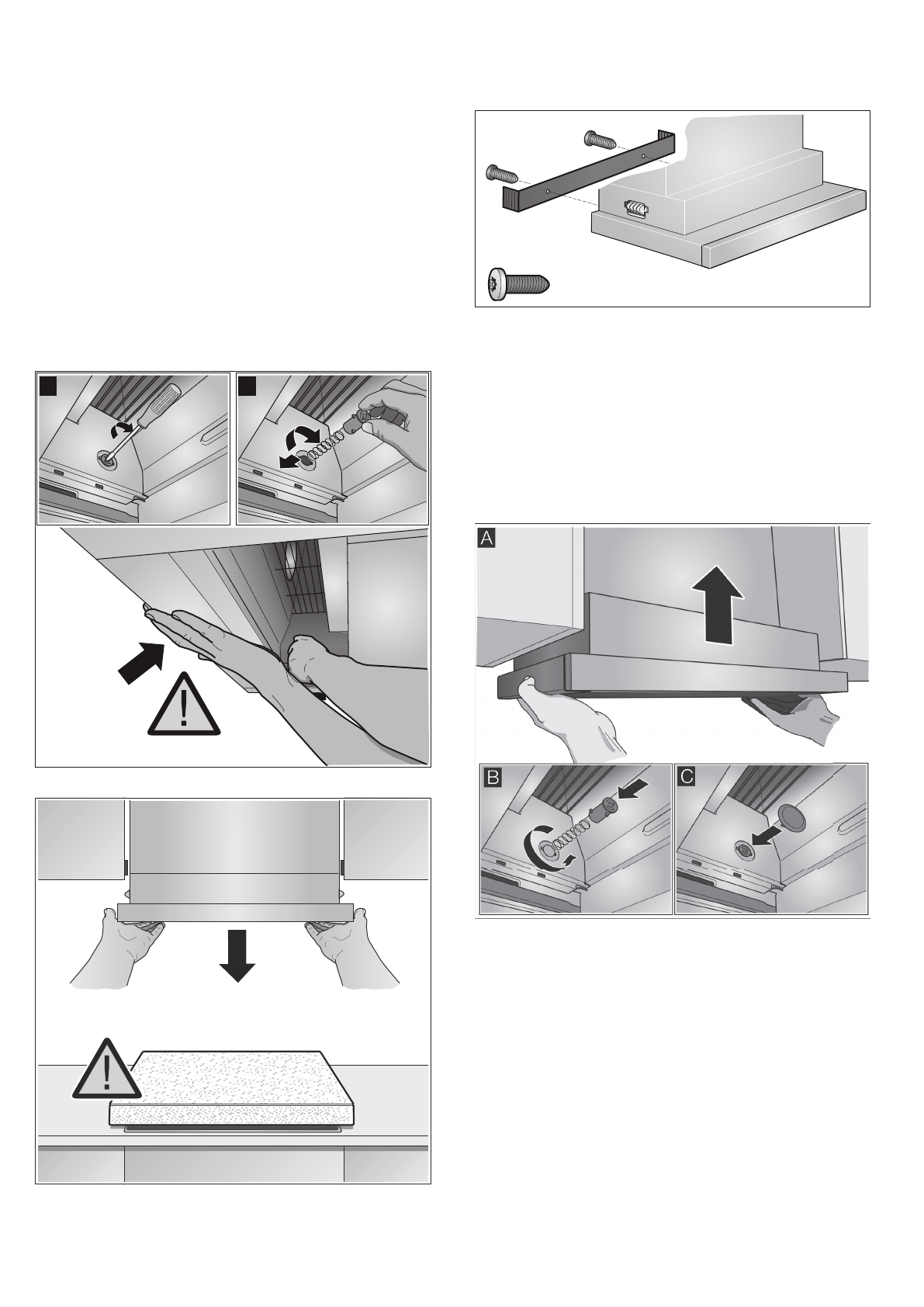 A

B

C