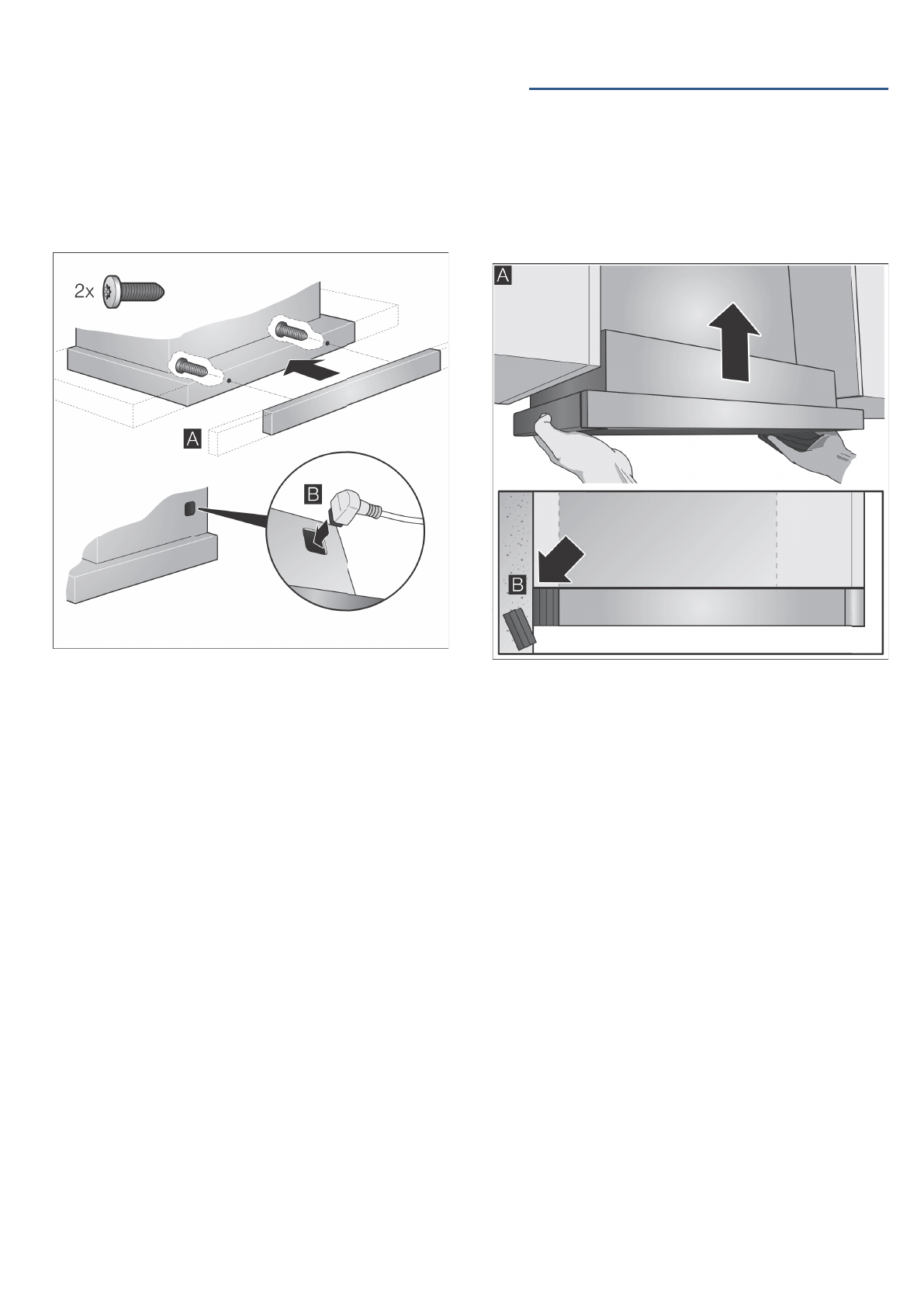 2x

A

B

A

B