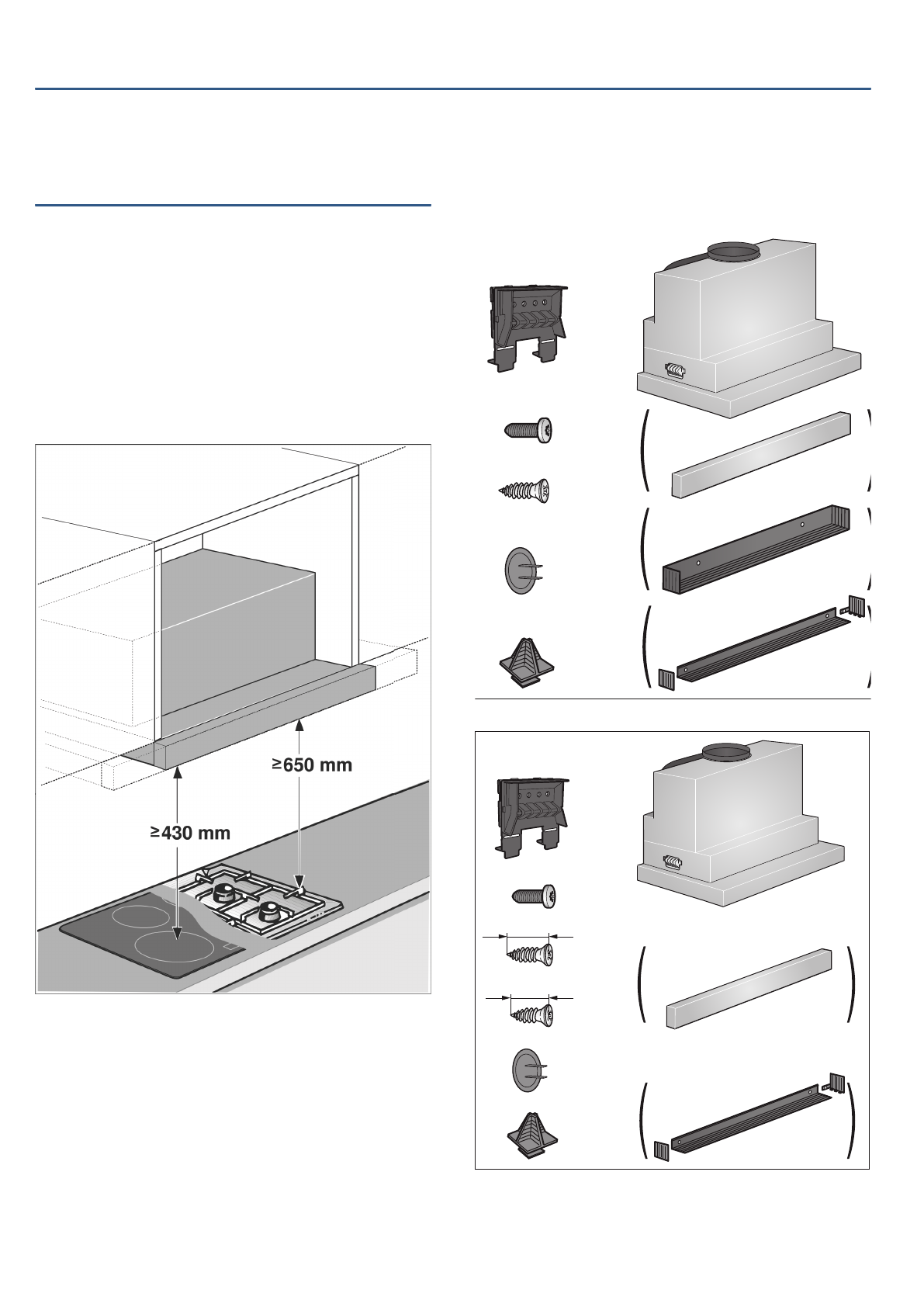 ≥650 mm

≥430 mm