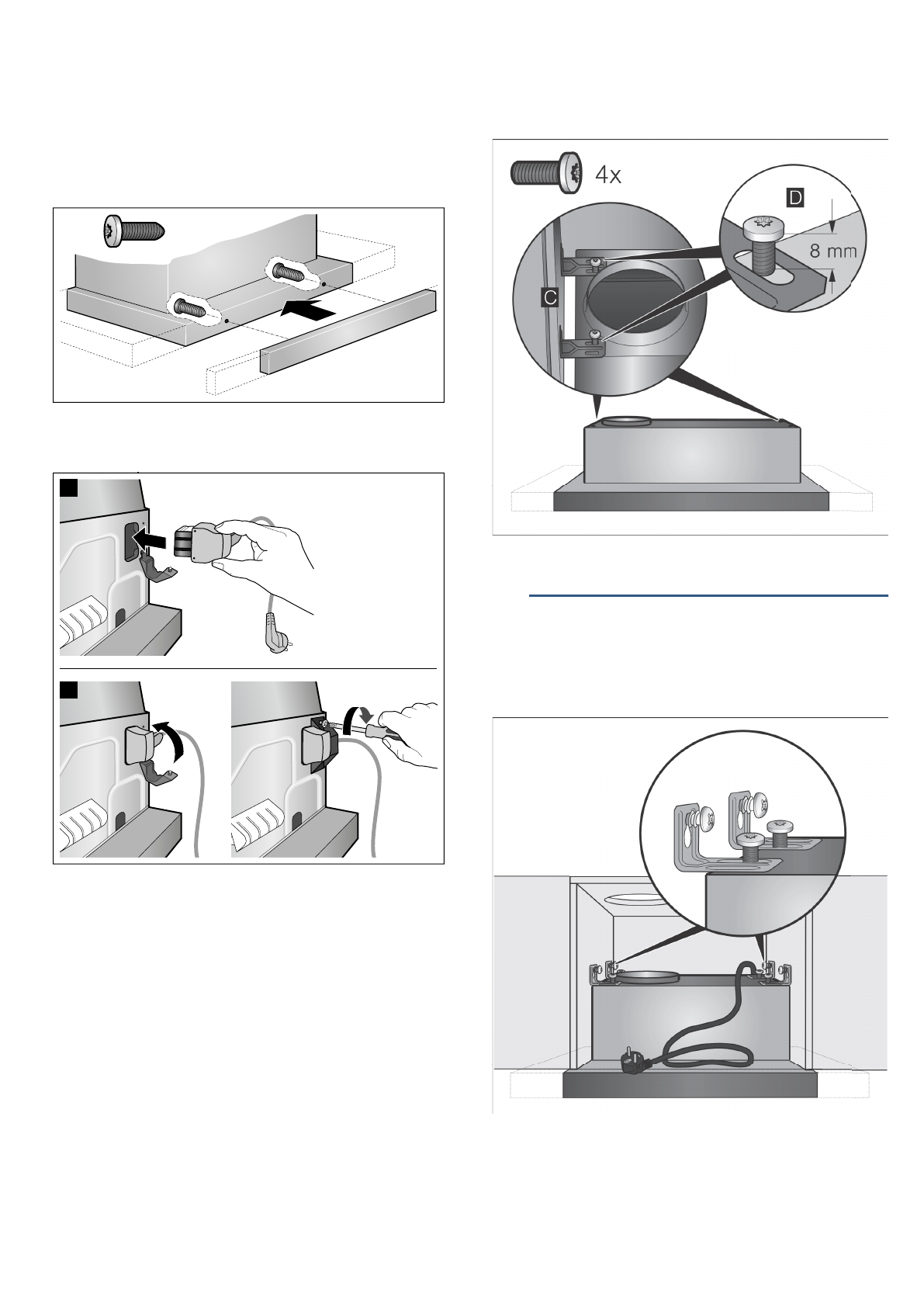 4x

D

8 mm

C