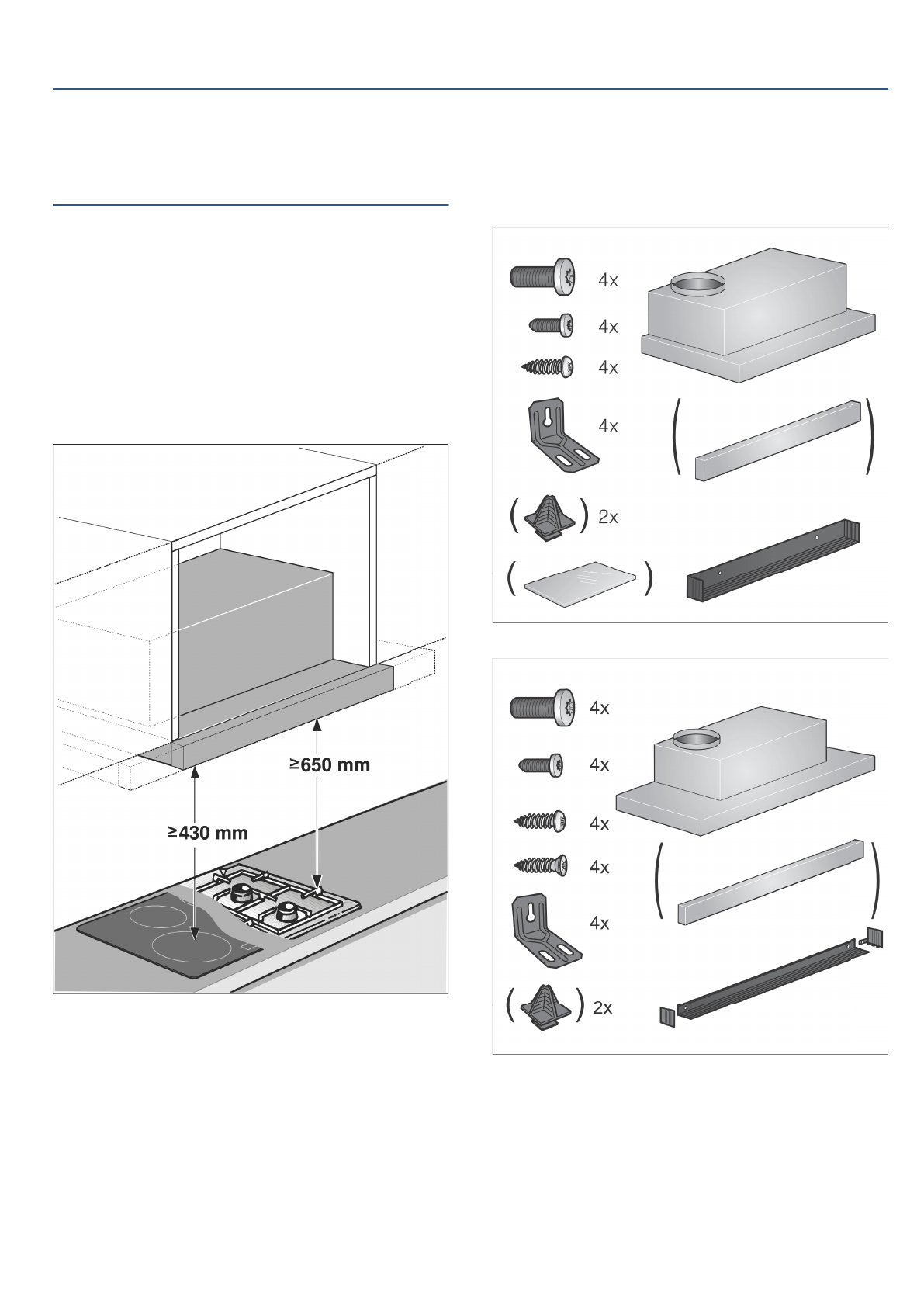 ≥650 mm

≥430 mm

4x

4x

4x

4x

2x

4x

4x

4x

4x

4x

2x