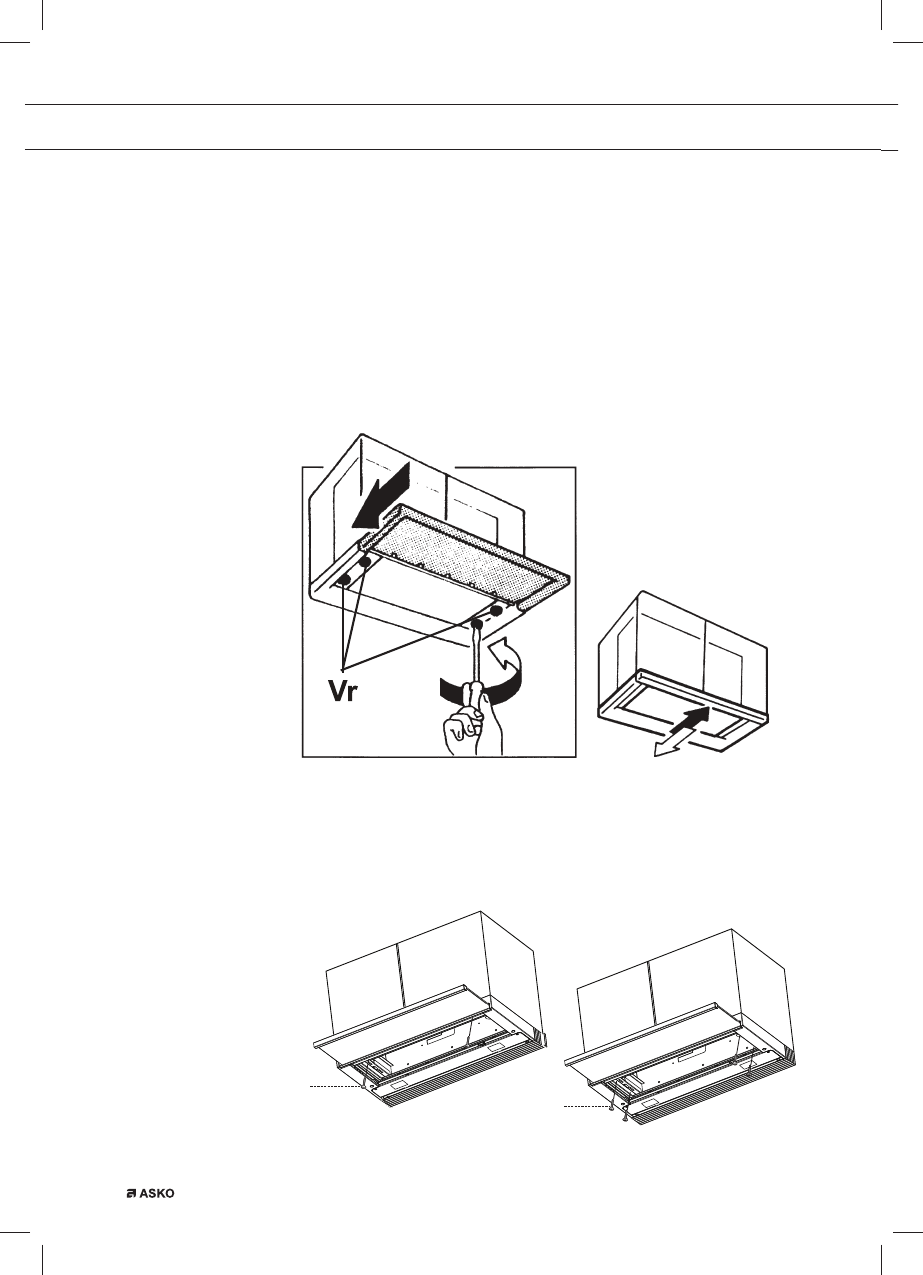 Vr

ASKO