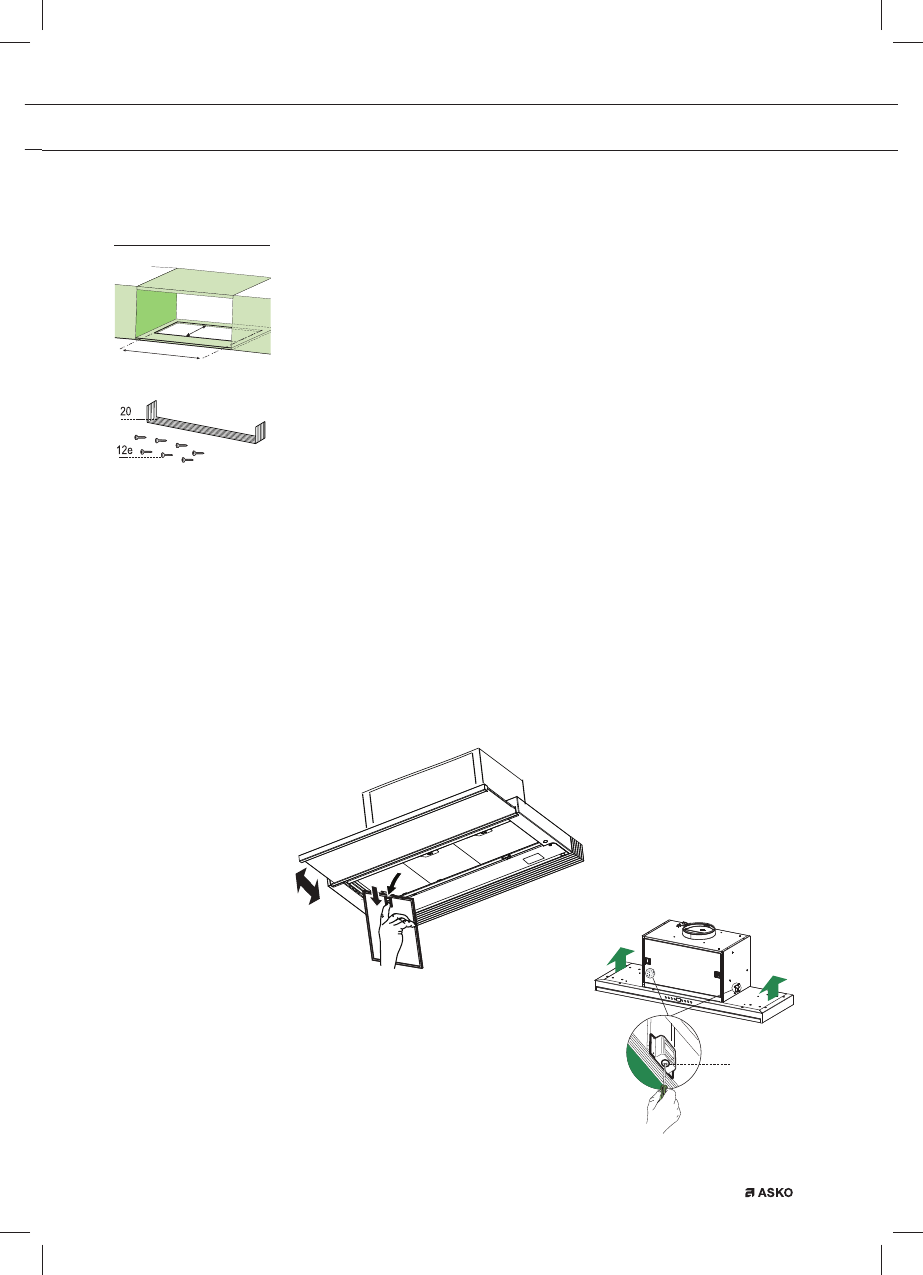 20

12e

ASKO