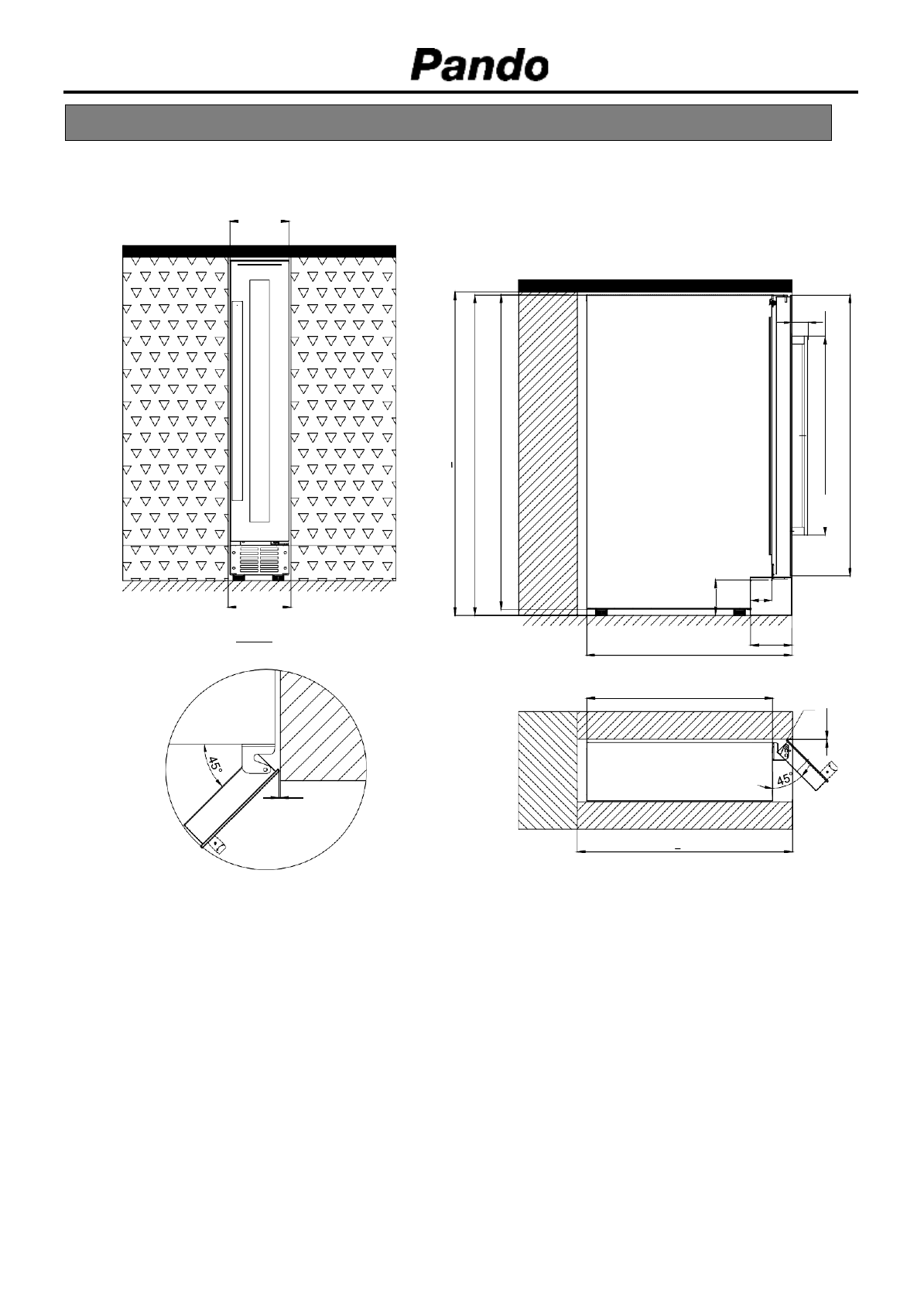 Pando

45°

45°