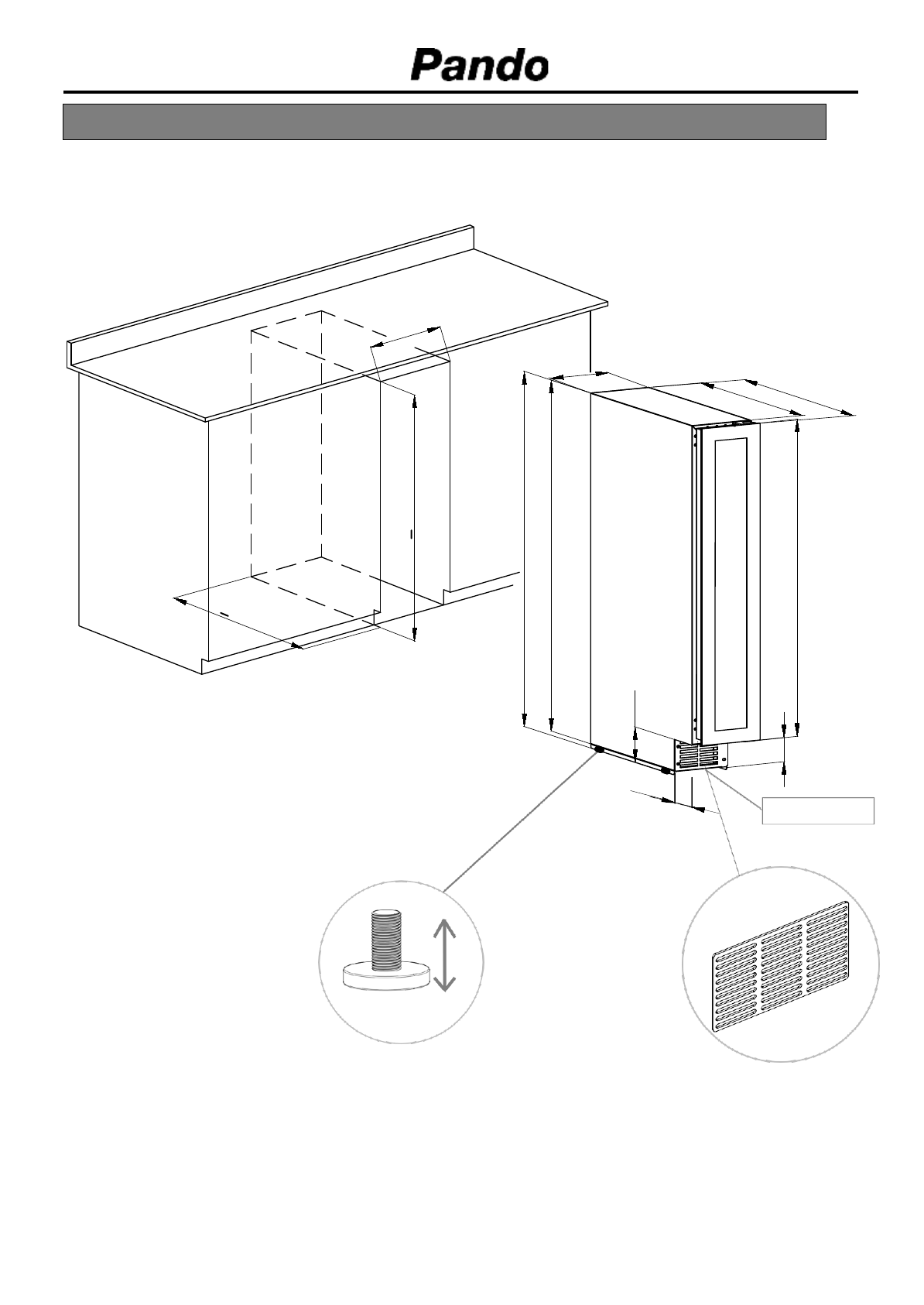 Pando