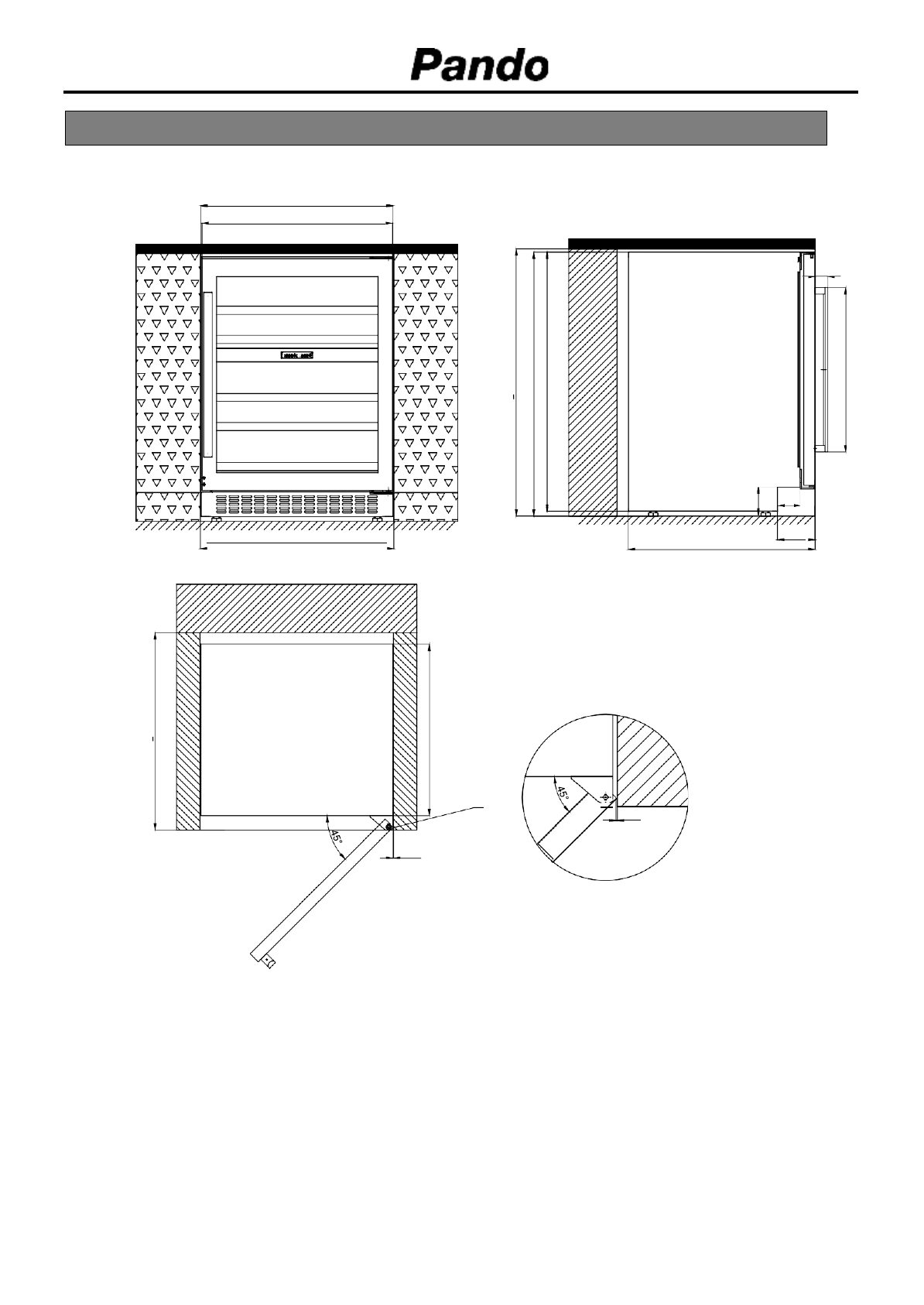 Pando

45°

45°