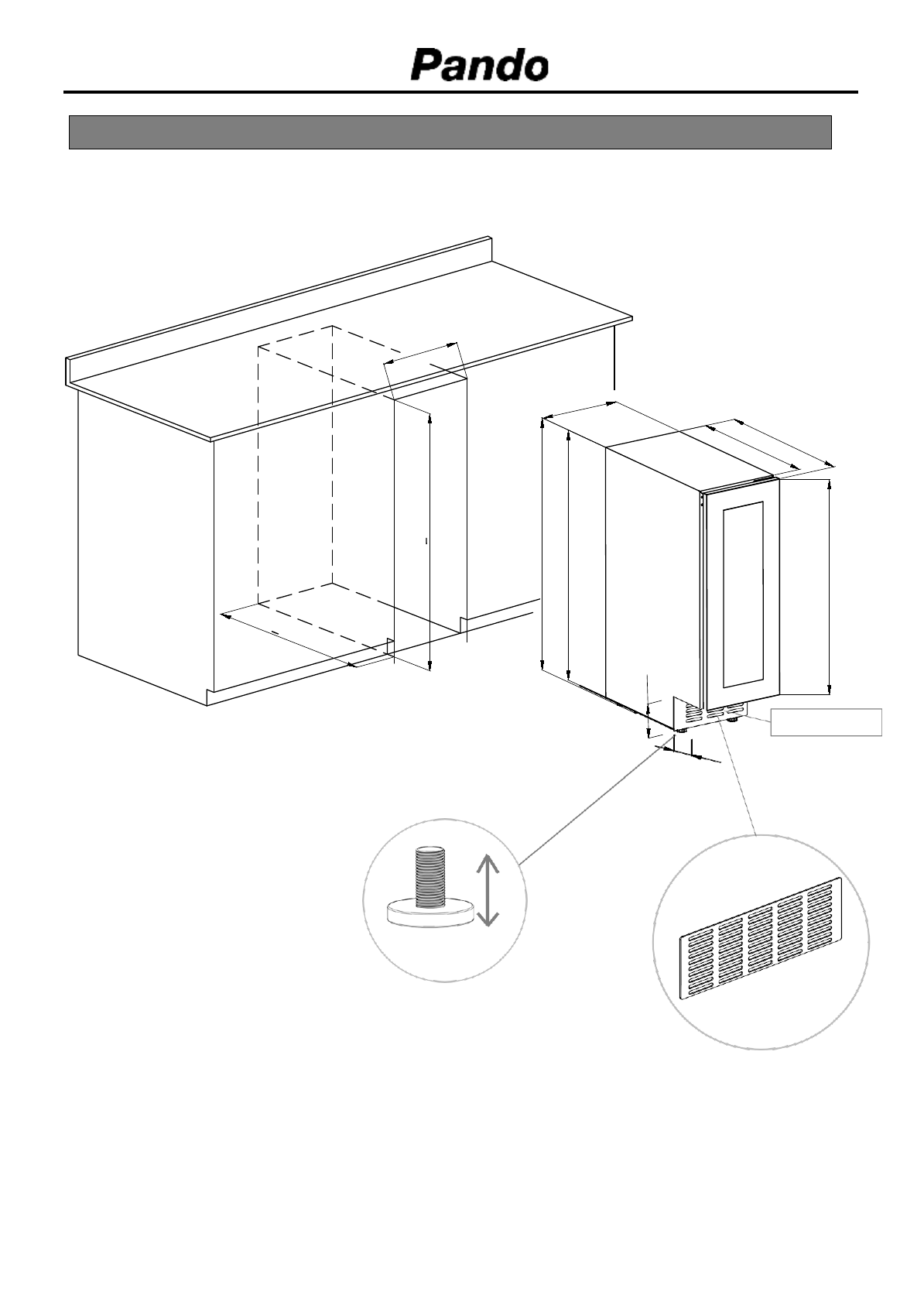 Pando