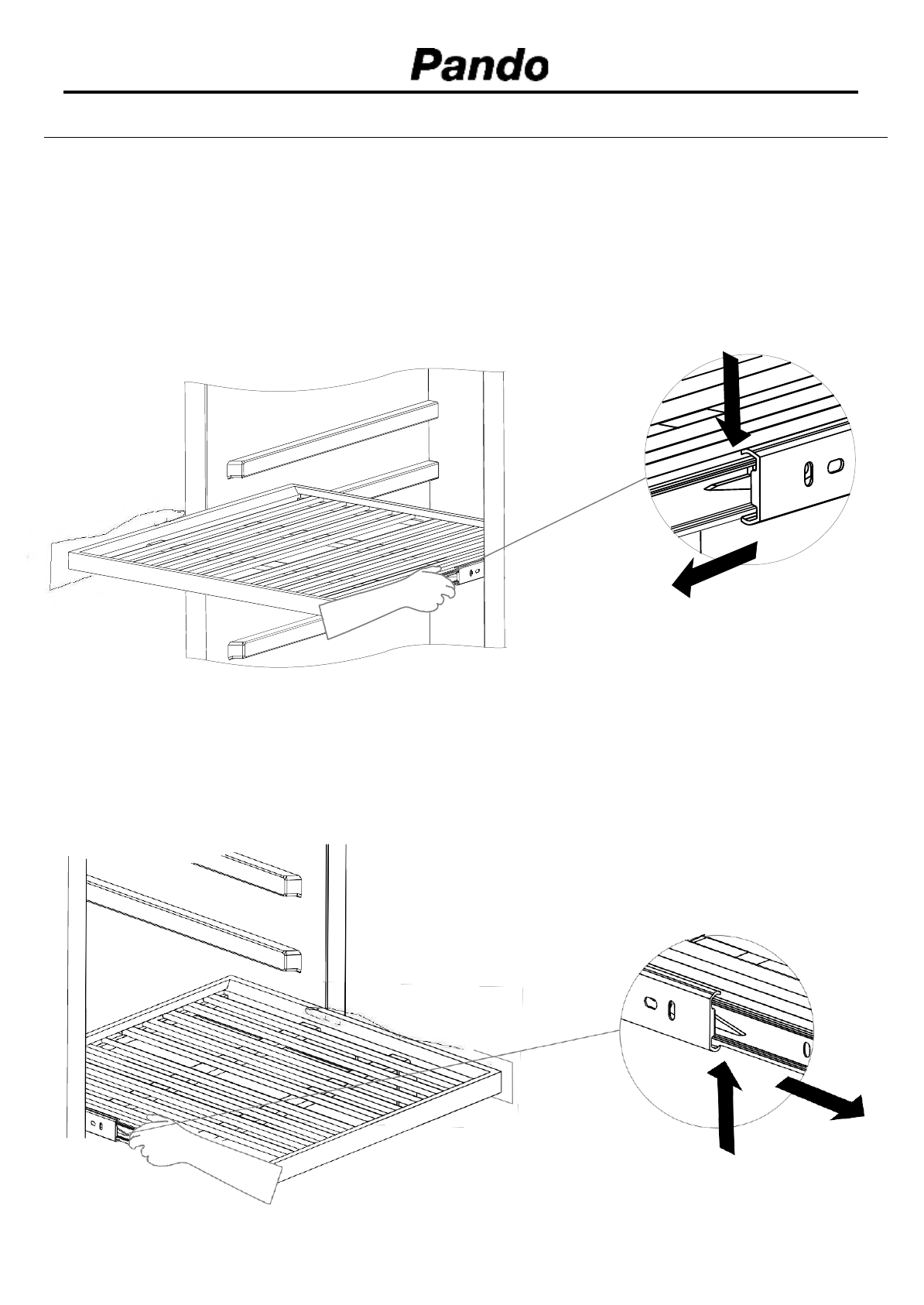 Pando