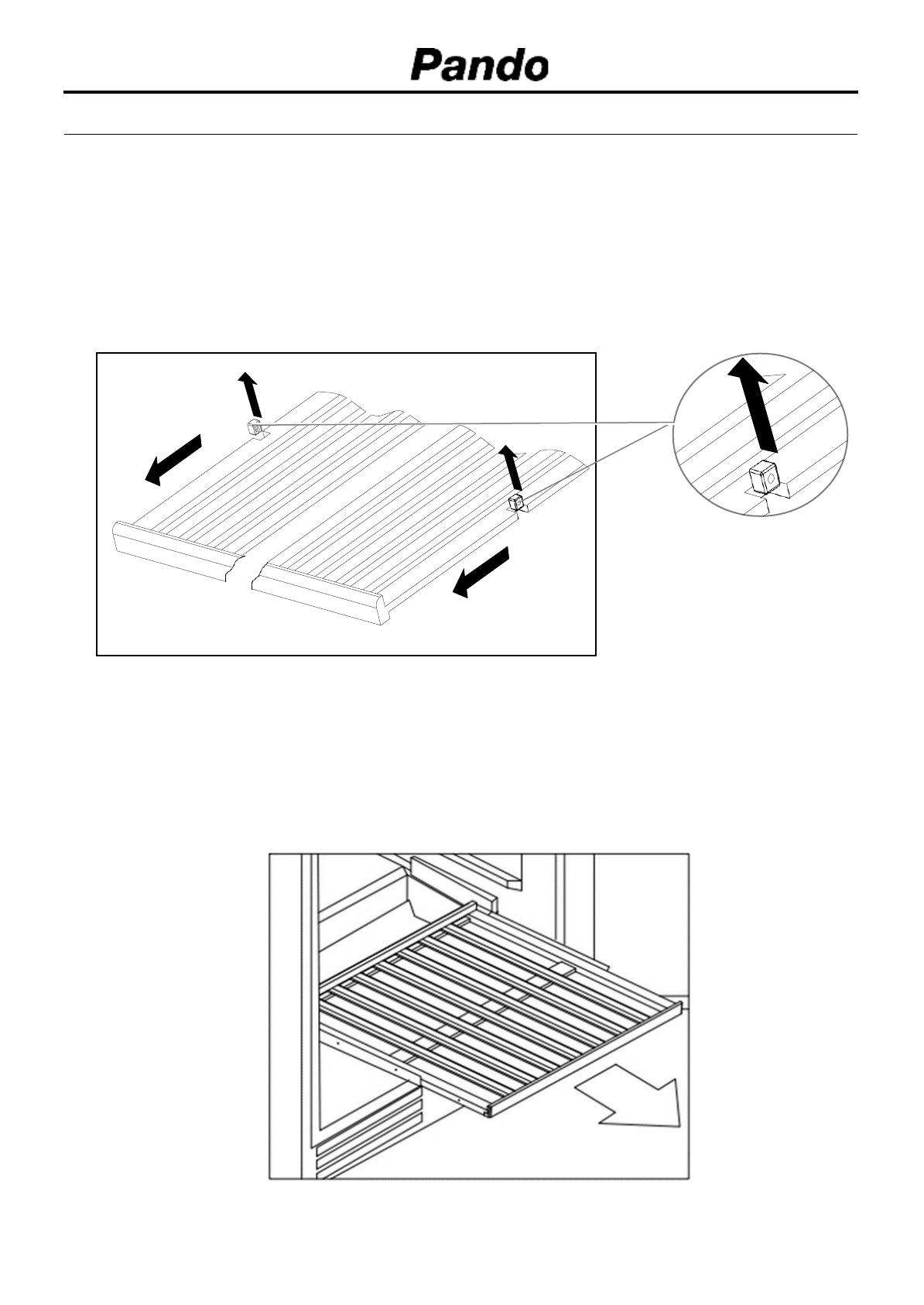 Pando