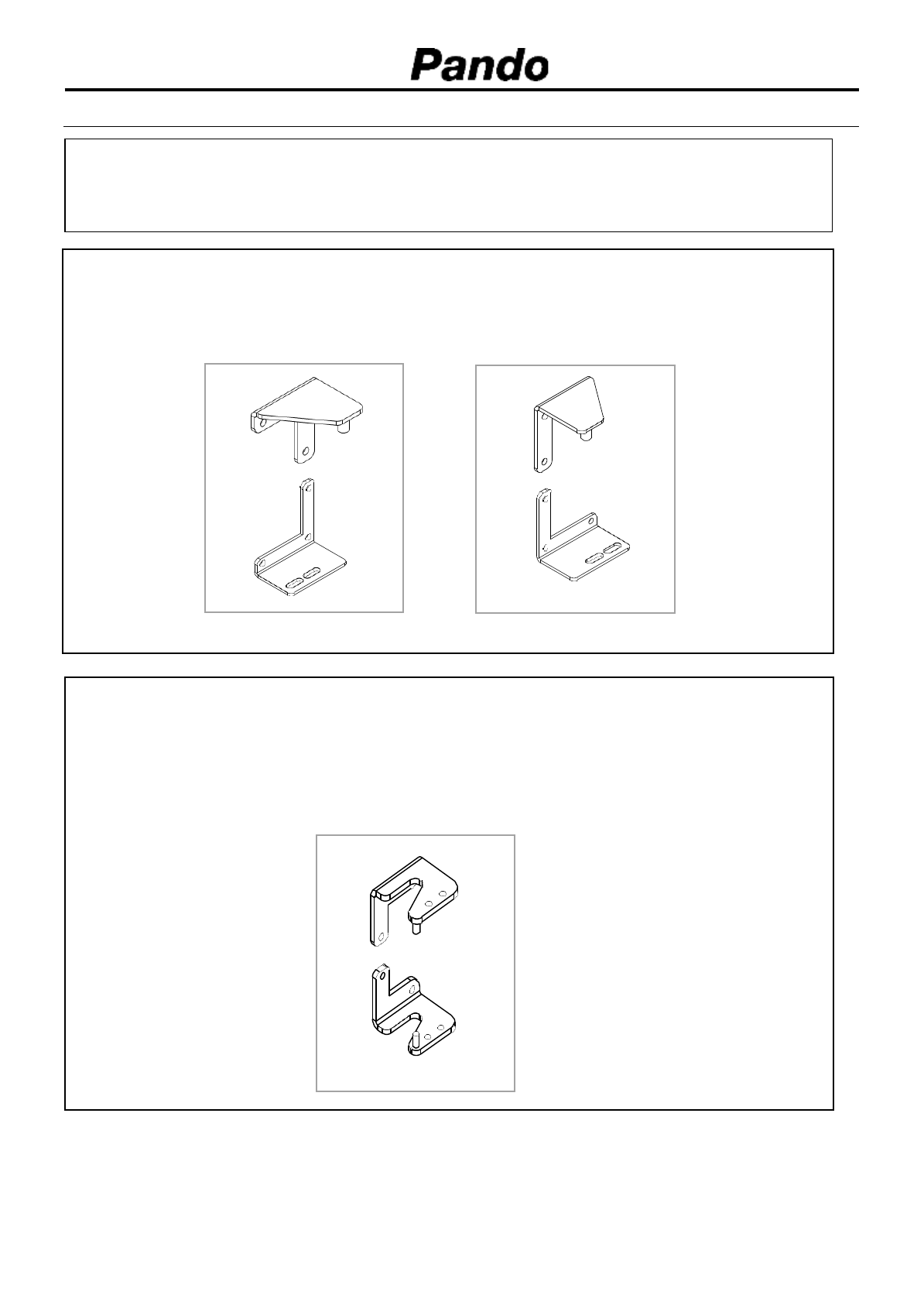 Pando