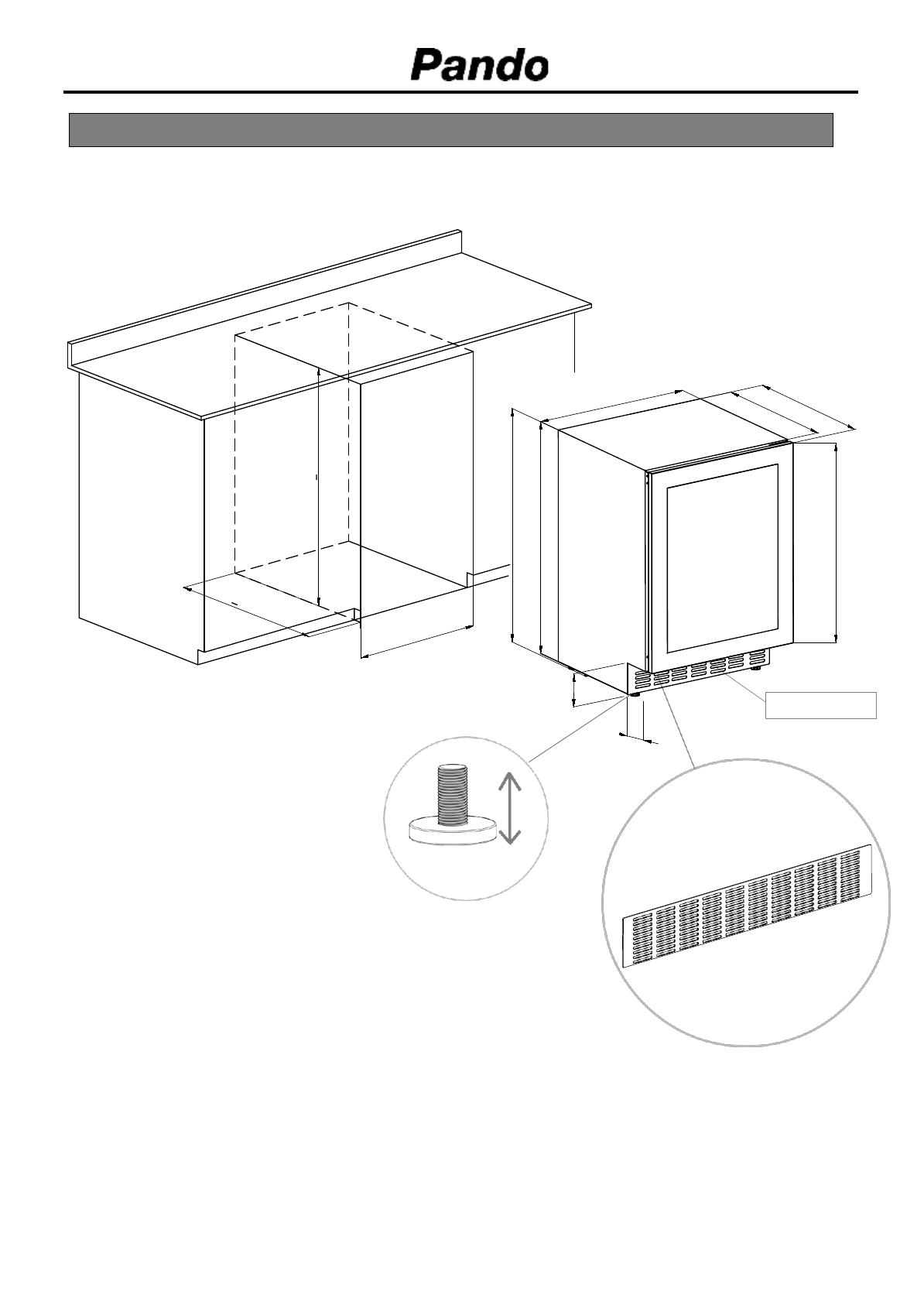 Pando