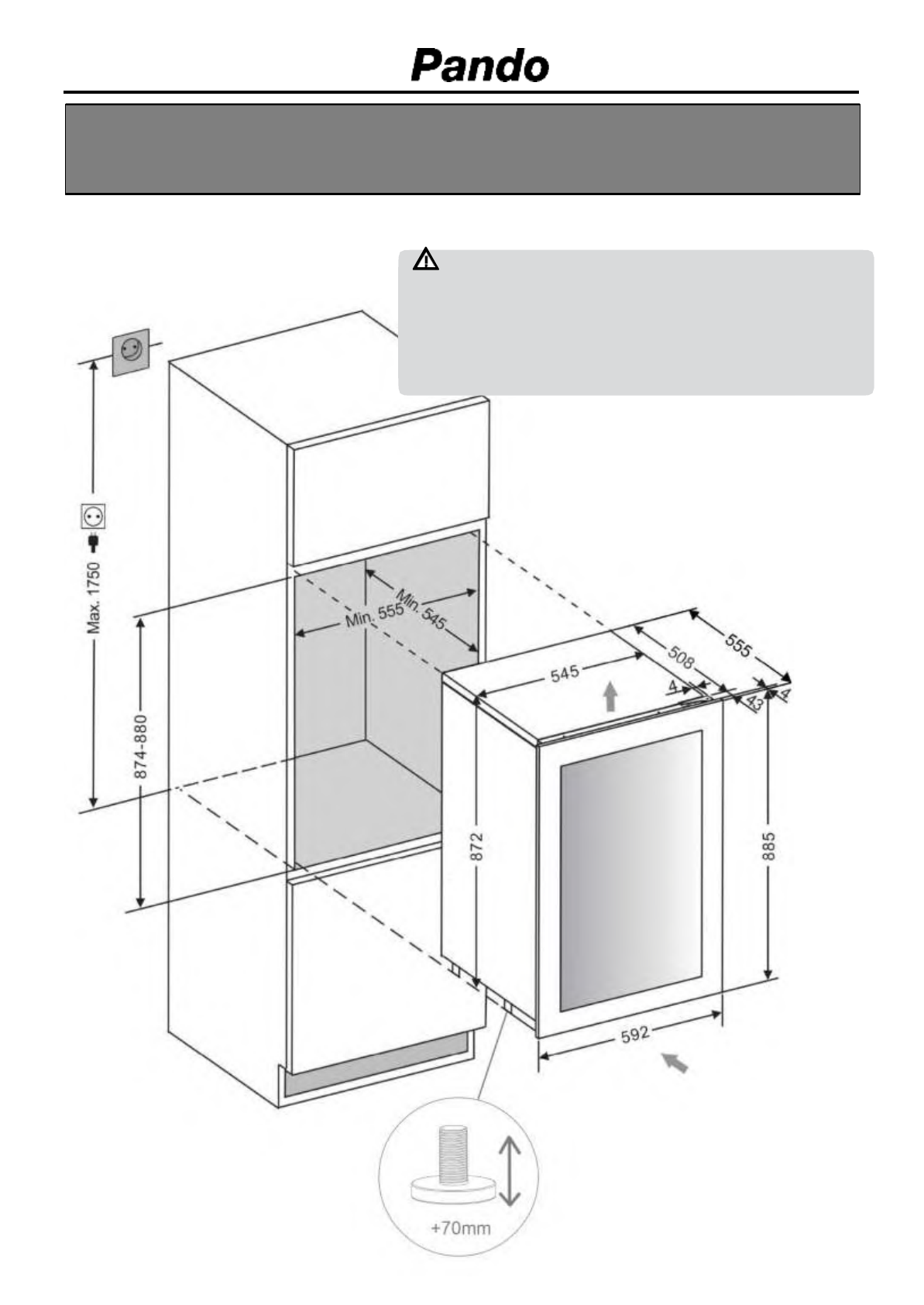 Pando

Max. 1750

874-880

Min. 555

Min. 545

545

508

555

4

43

4

872

885

592

+70mm