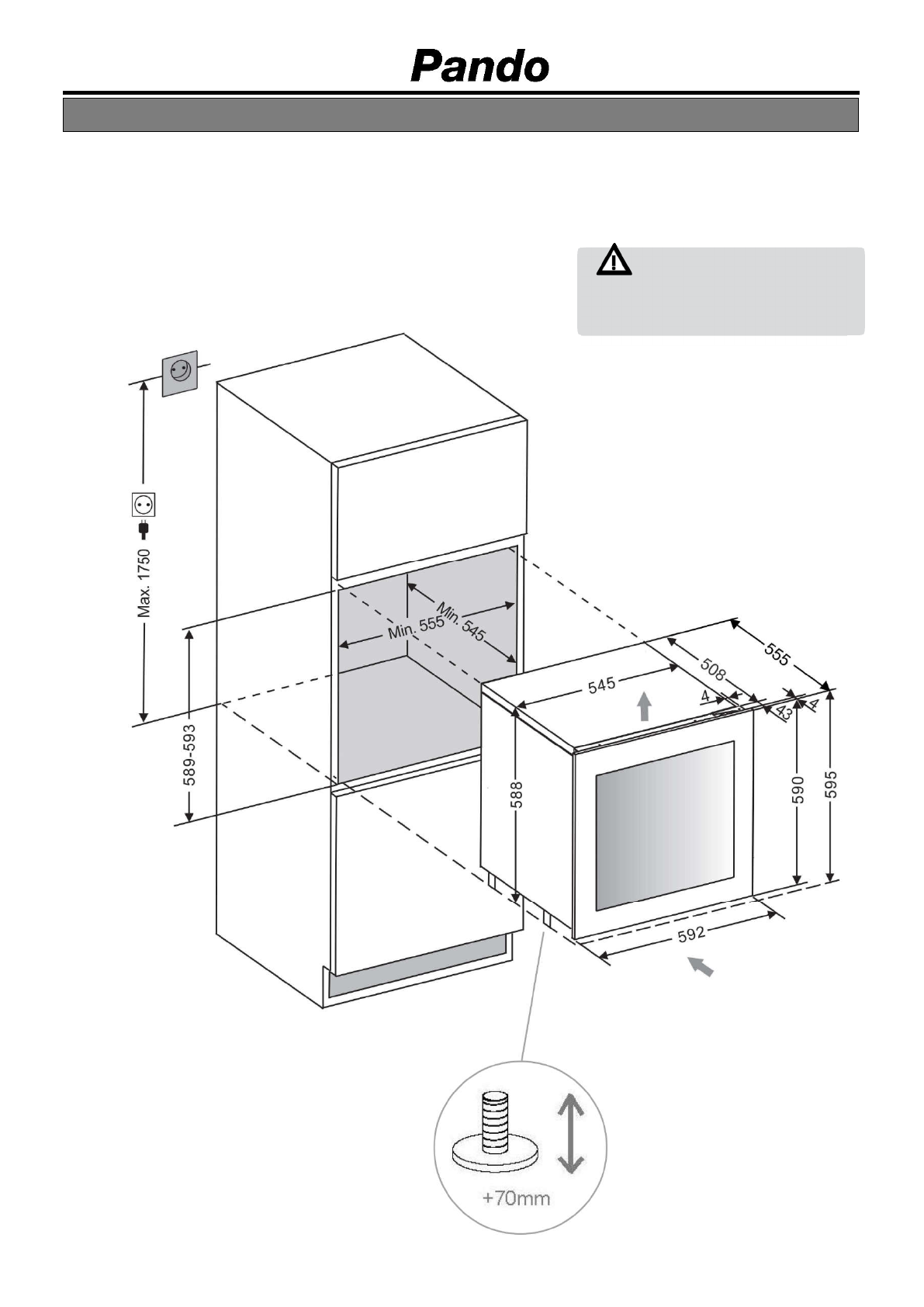 Pando

Max. 1750

589-593

Min. 555

Min. 545

555

508

545

4

4

43

588

590

595

592

+70mm