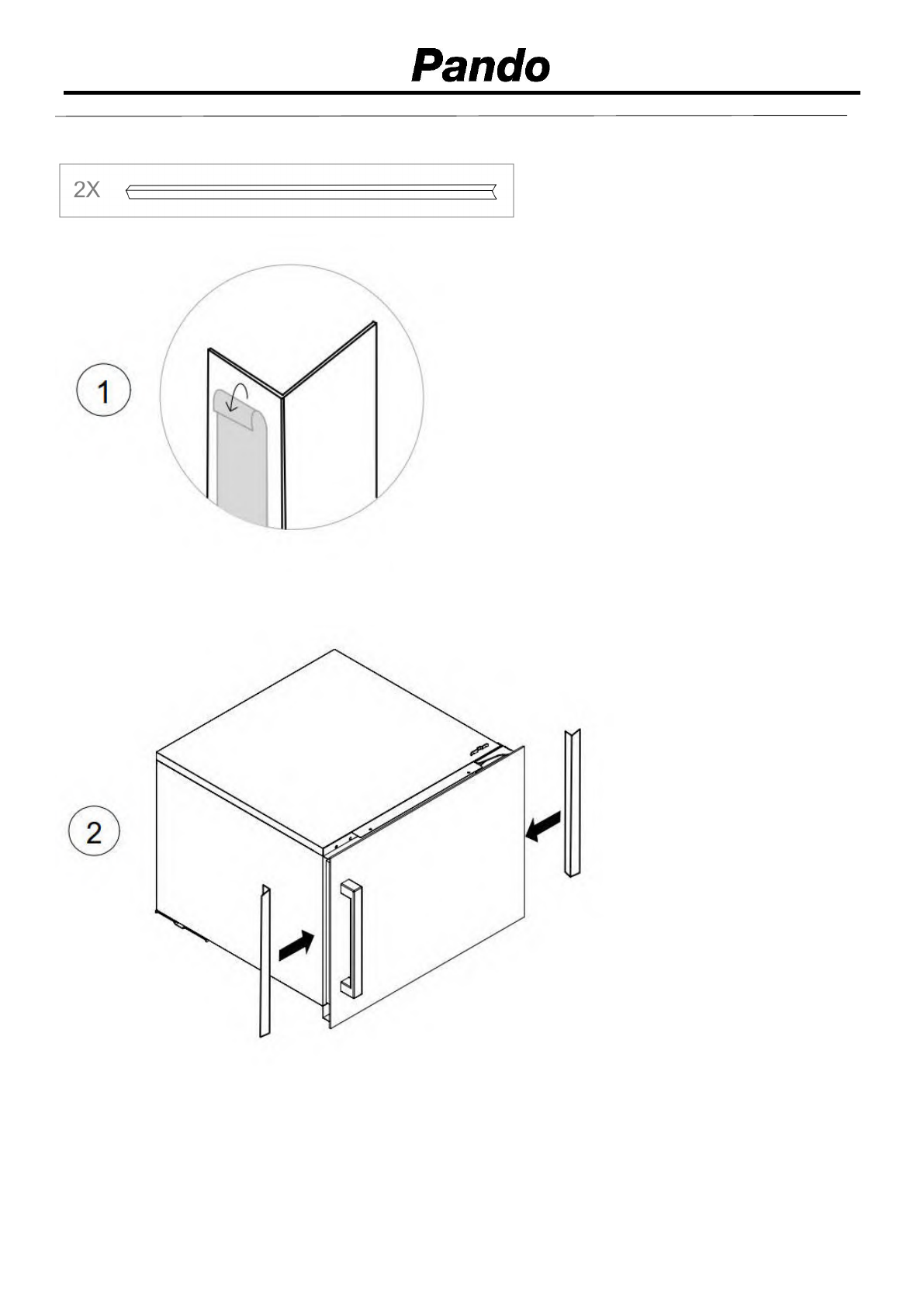 Pando

2X

1

2