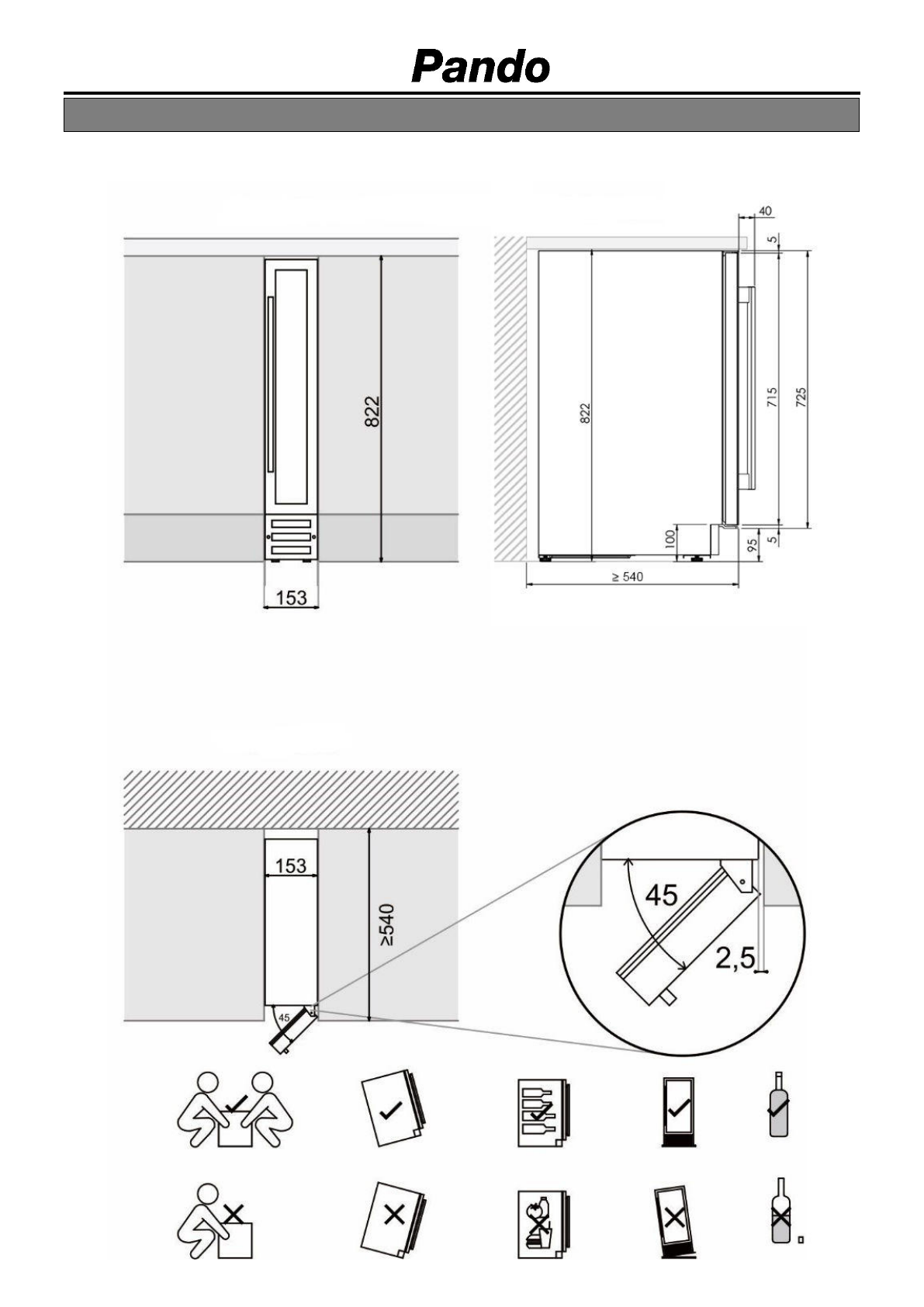 Pando

822

153

40

5

822

715

725

100

95

5

≥ 540

153

≥540

45

45

2,5