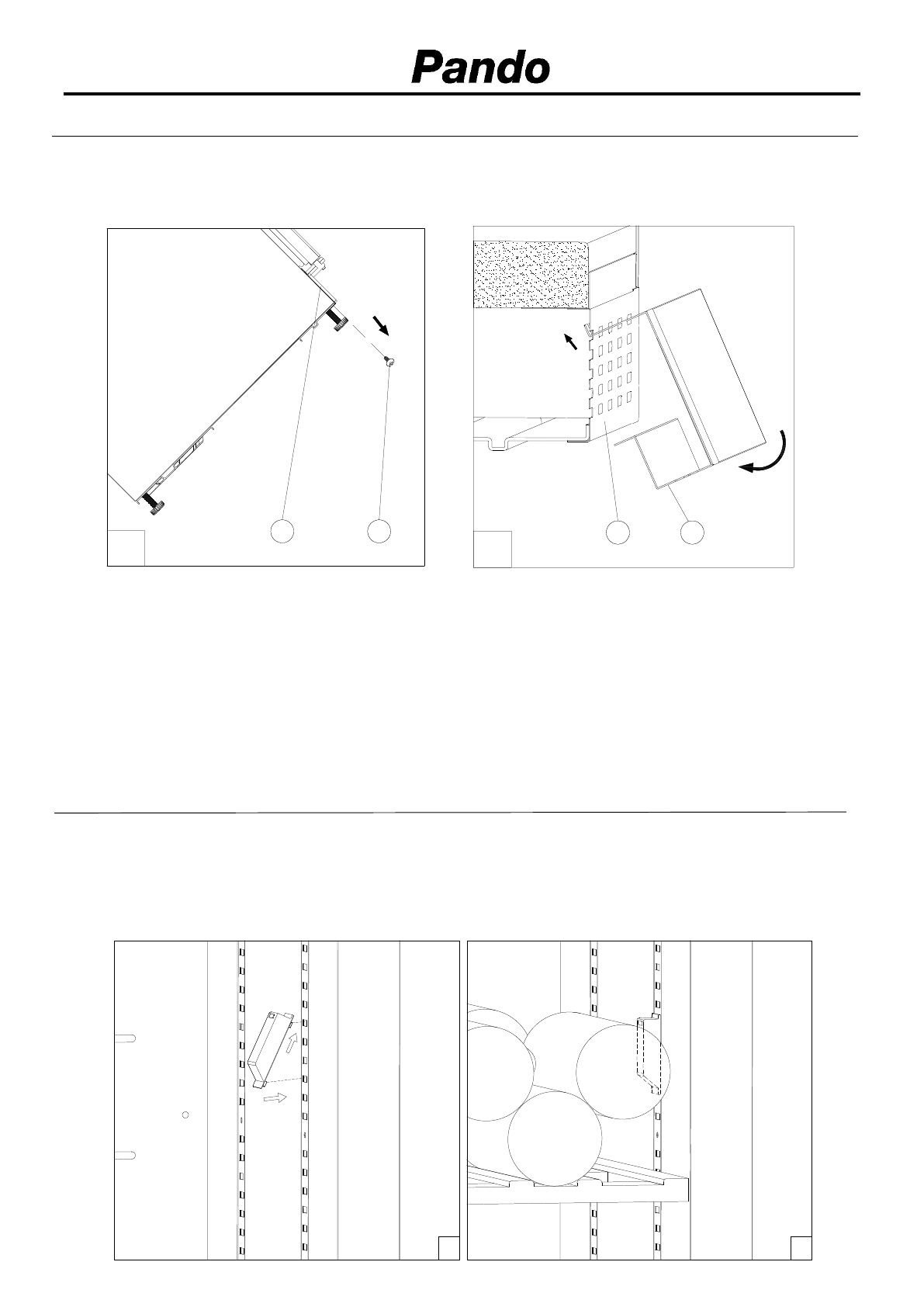 Pando