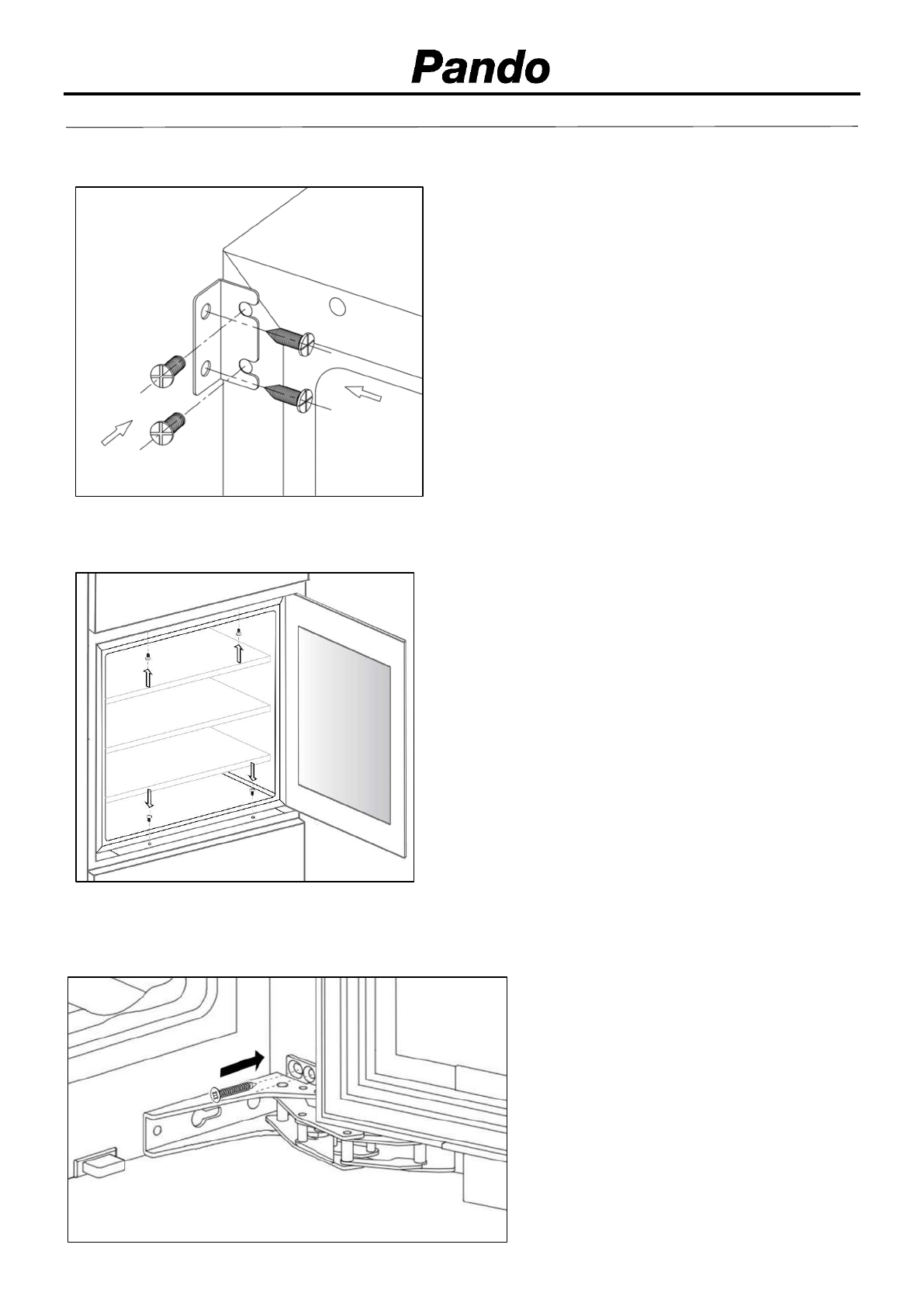 Pando