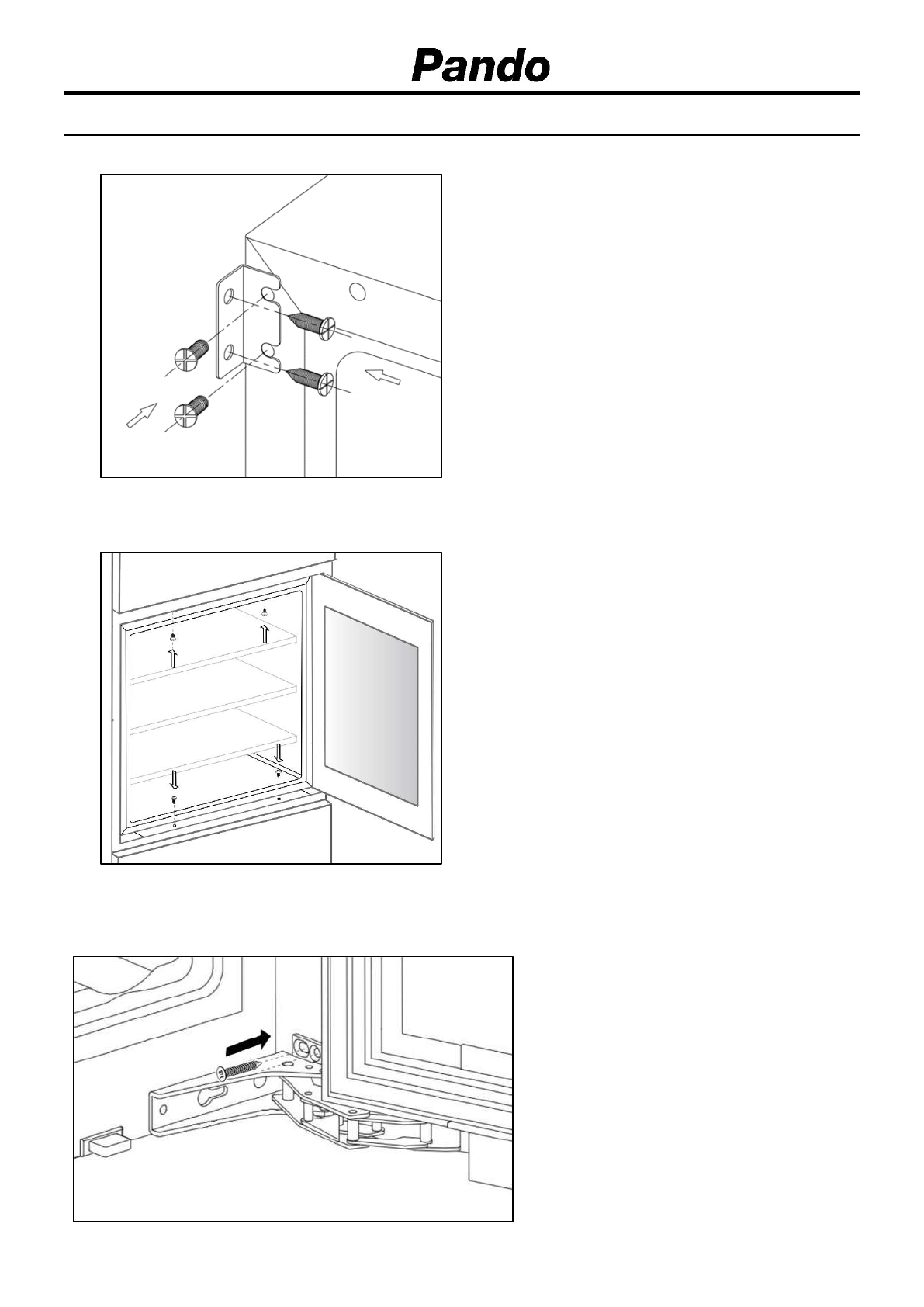 Pando