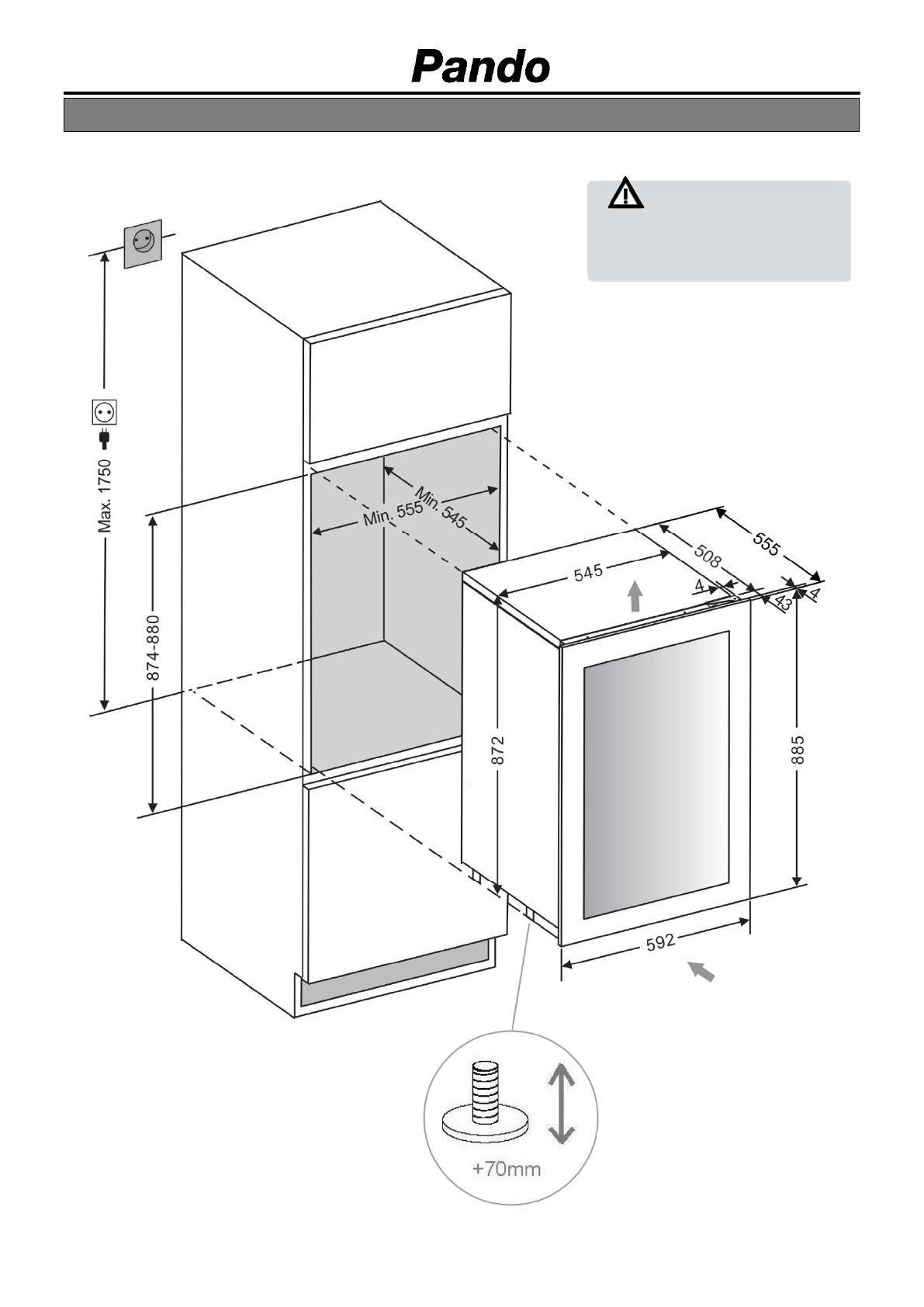 Pando

Max. 1750

874-880

Min. 555

Min. 545

545

508

555

4

43

4

872

885

592

+70mm