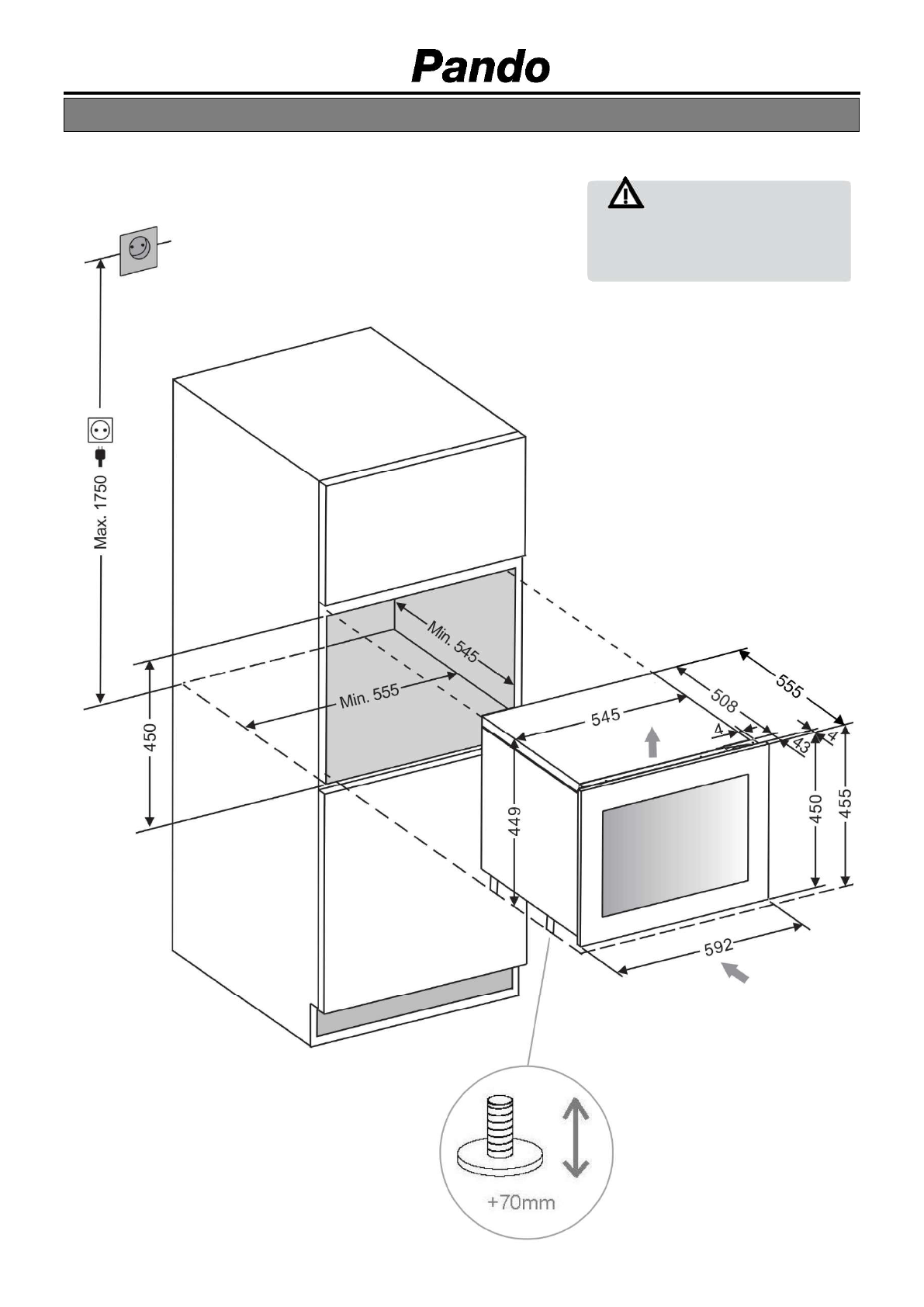 Pando

Max. 1750

450

Min. 545

Min. 555

545

508

555

4

43

4

449

450

455

592

+70mm