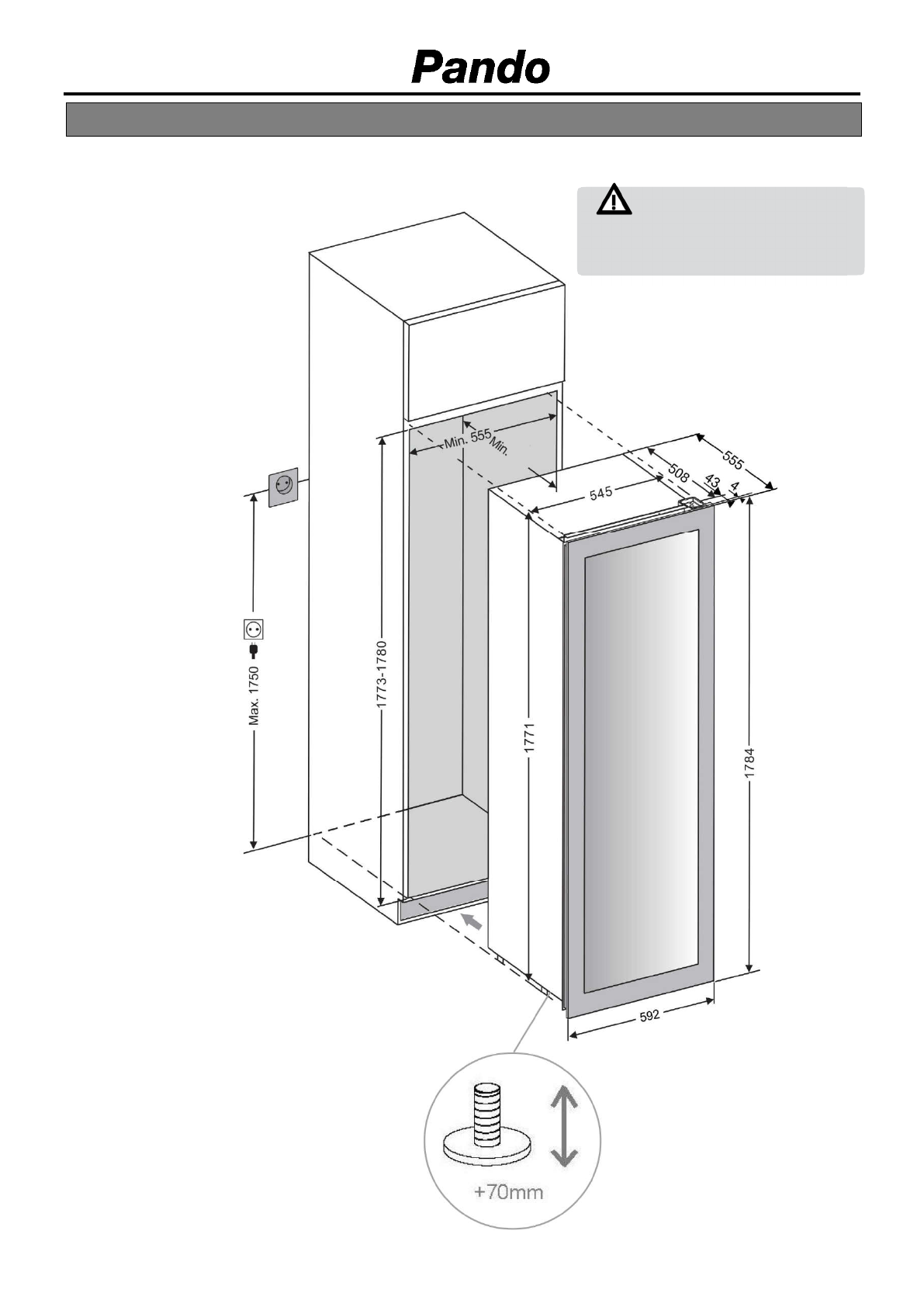 Pando

Min. 555
Min.

555
508
43
4
545

Max. 1750

1773-1780

1771

1784

592

+70mm