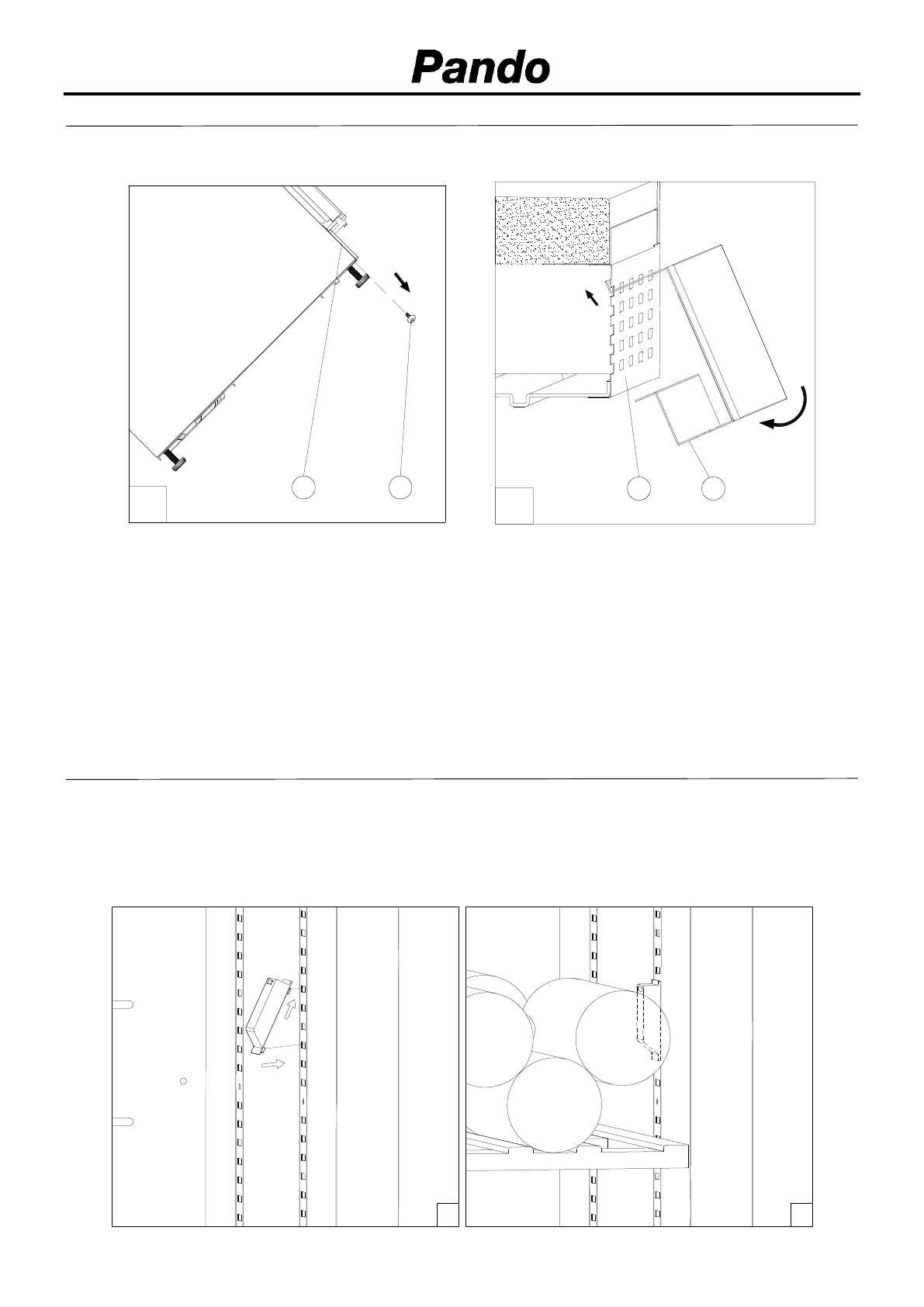 Pando