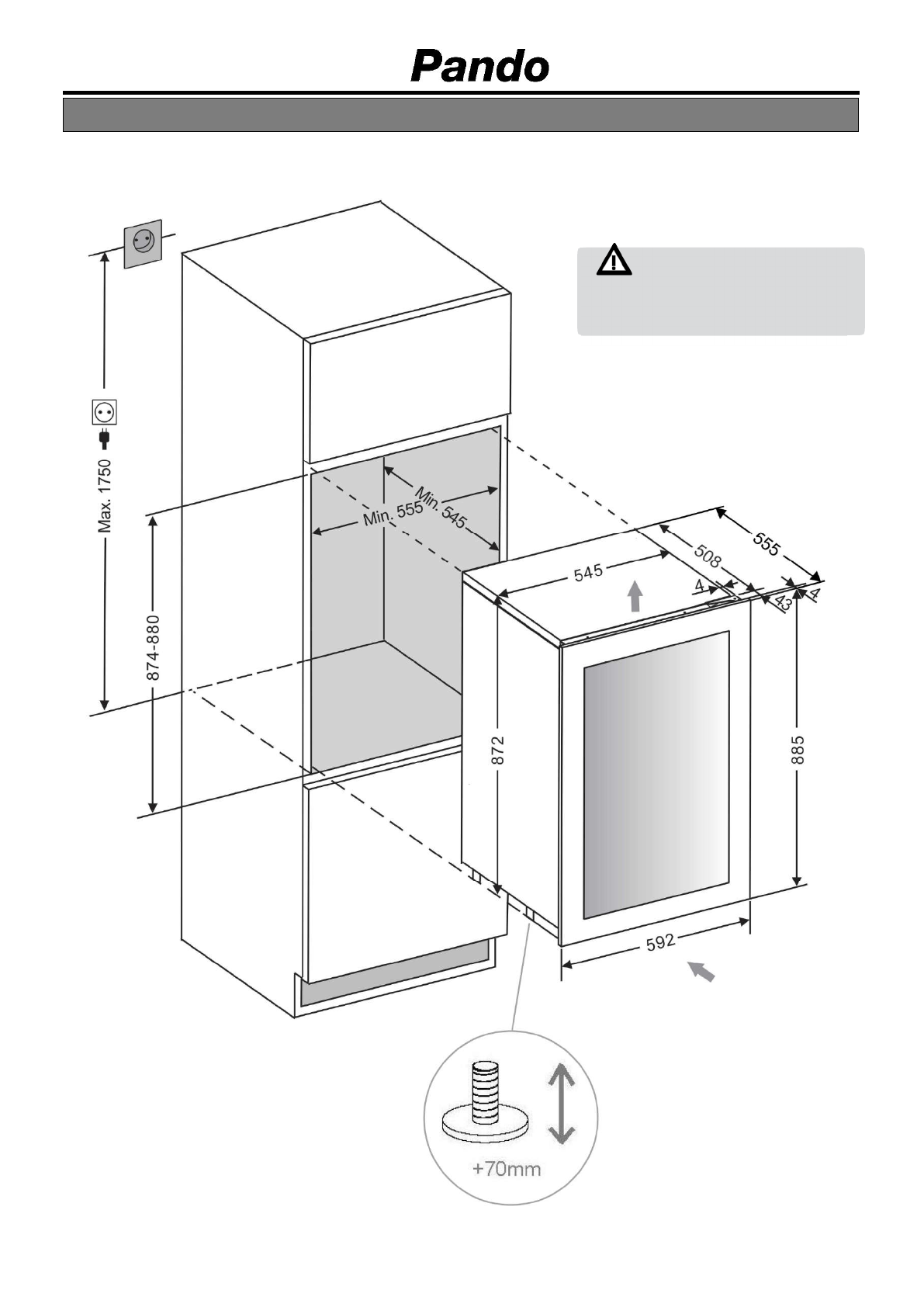 Pando

Max. 1750

874-880

Min. 555

Min. 545

545

508

555

4

43

4

872

885

592

+70mm