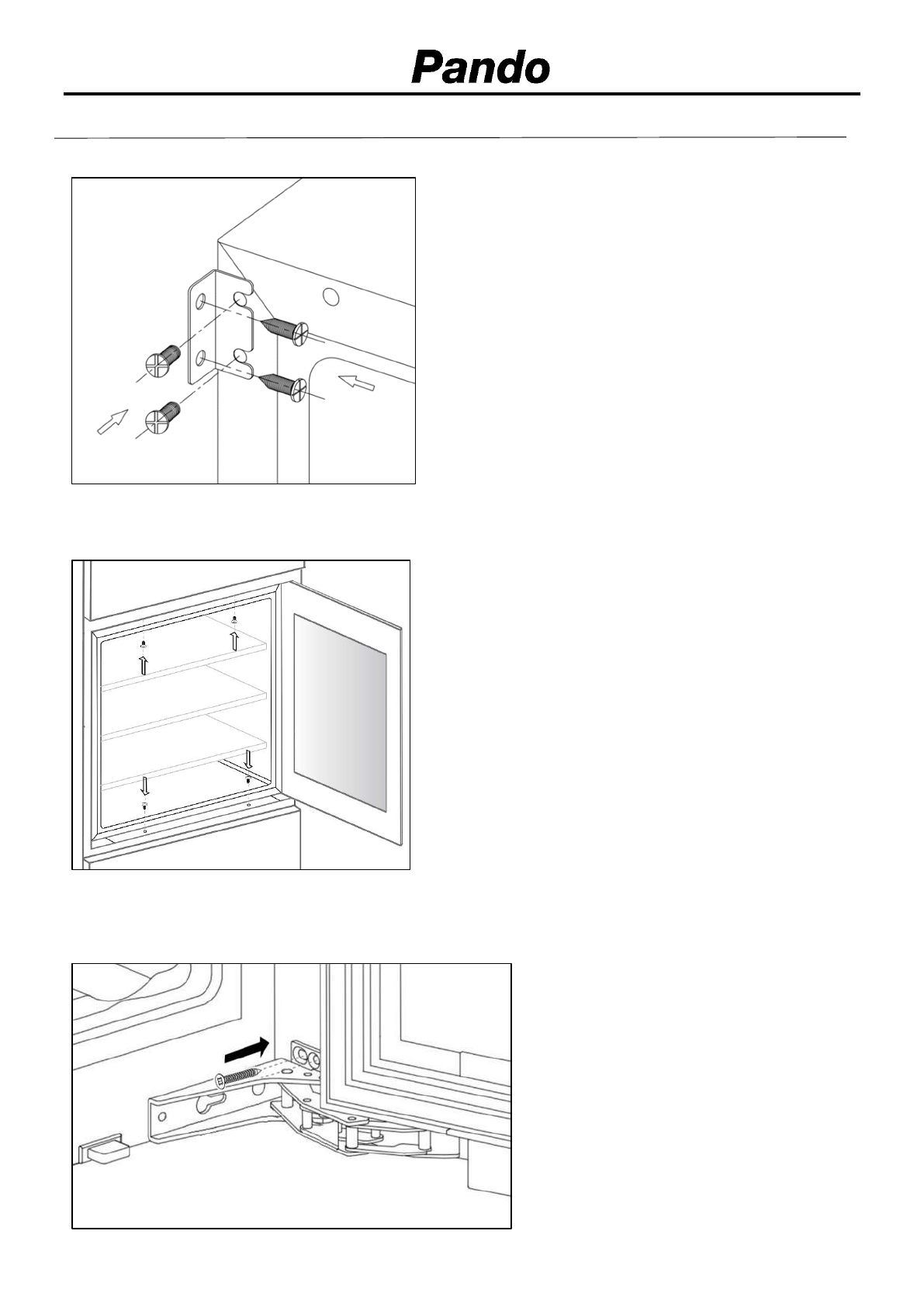 Pando