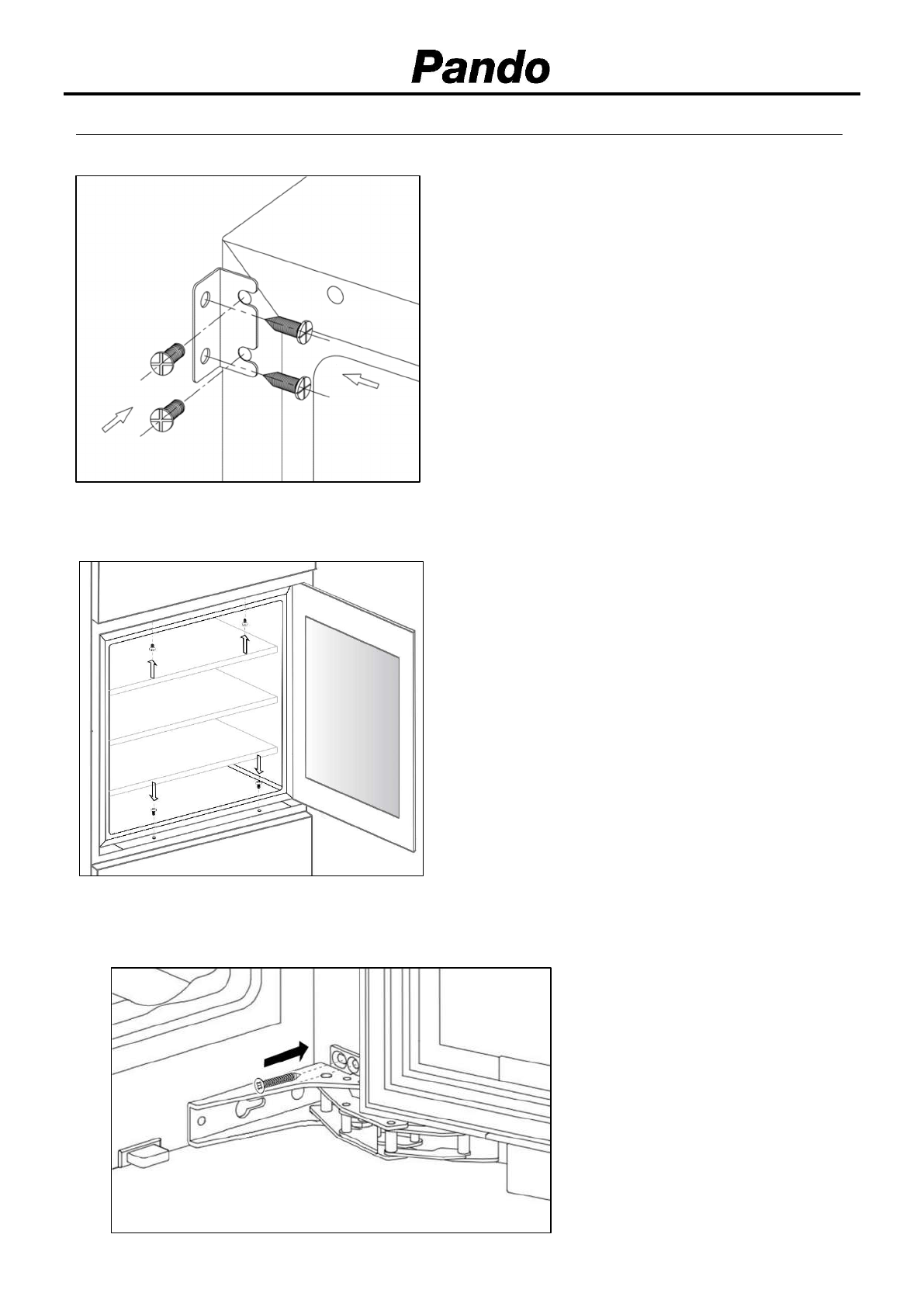 Pando