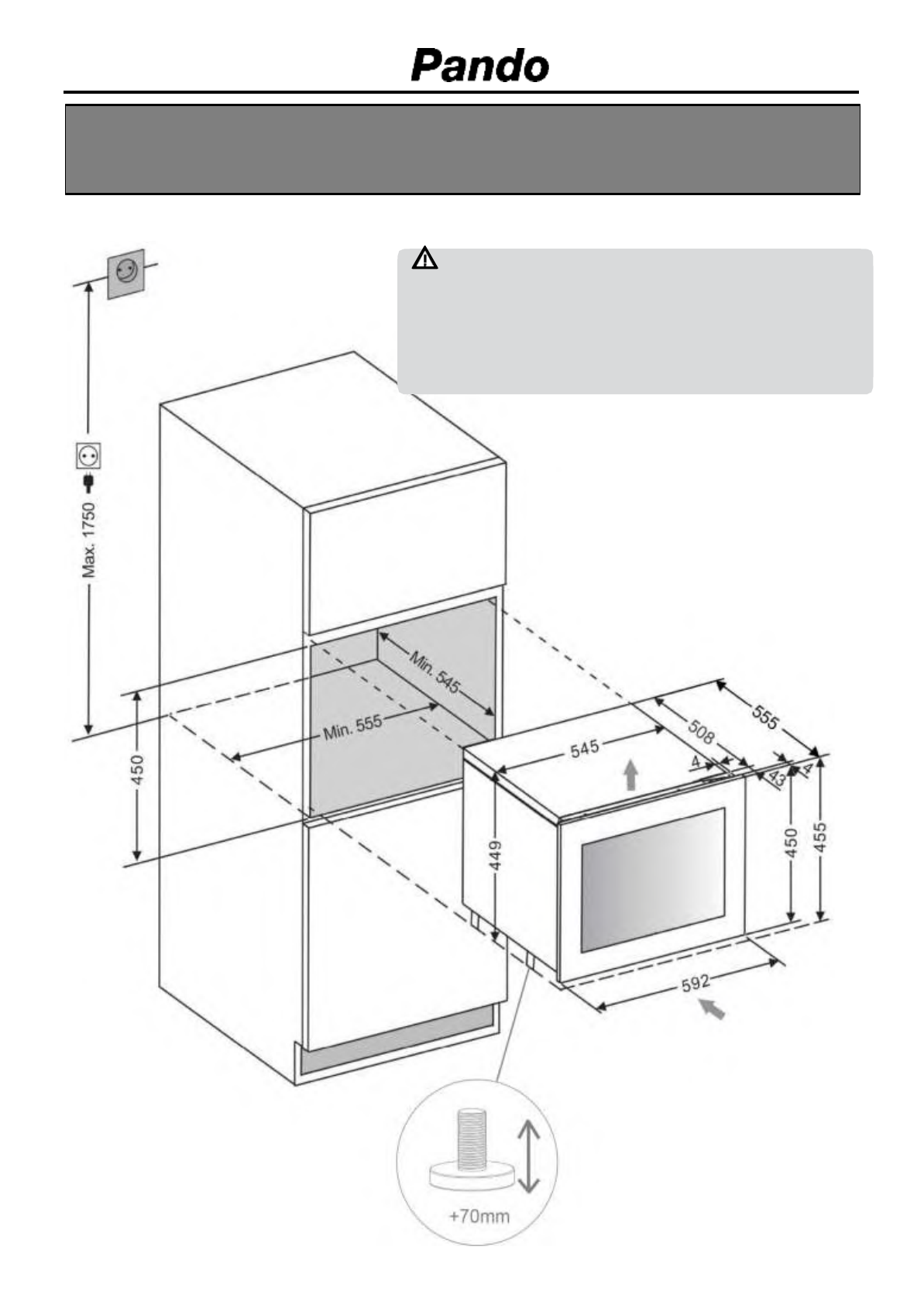 Pando

Max. 1750

450

Min. 545

Min. 555

545

508

555

4

43

4

449

450

455

592

+70mm