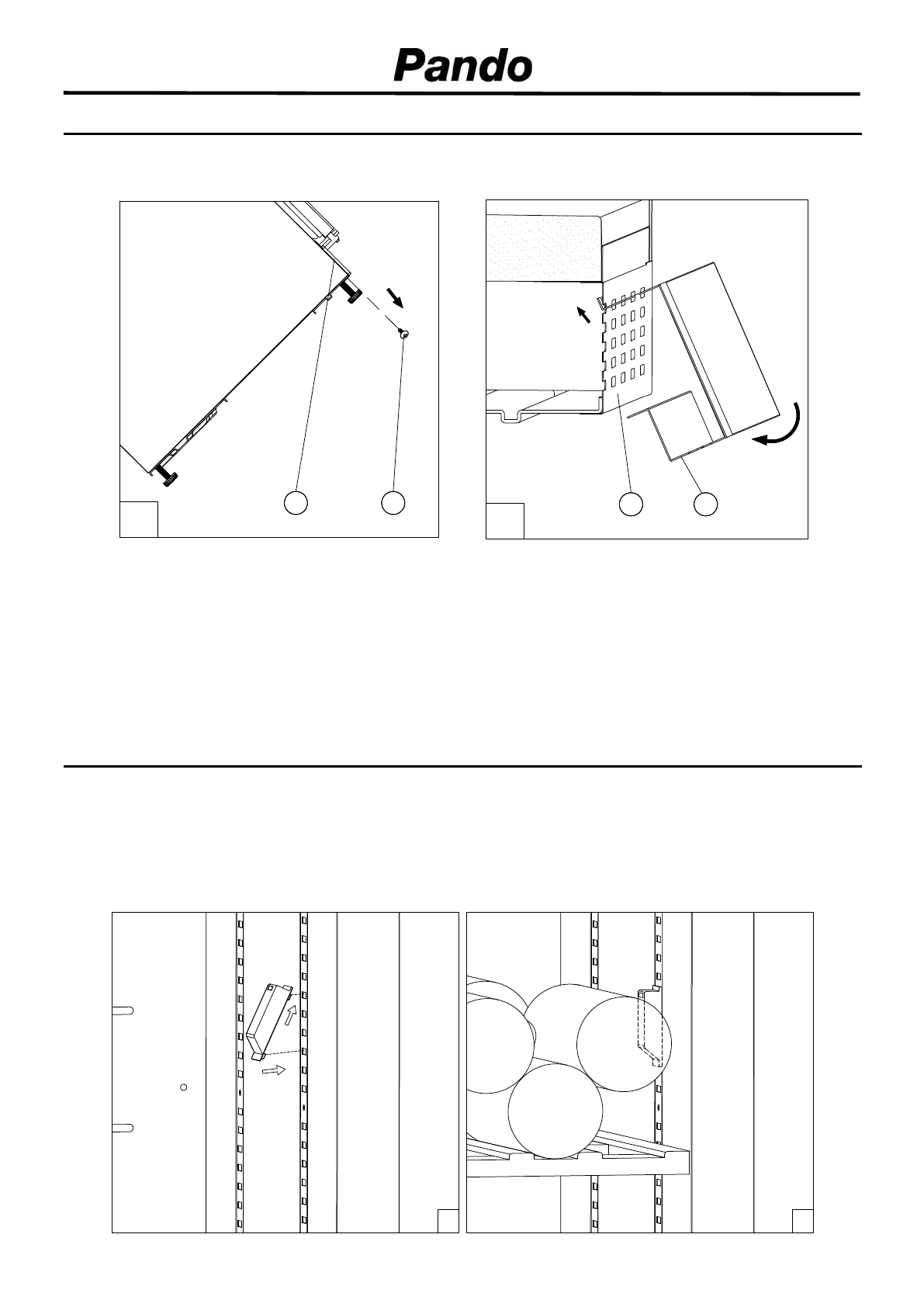 Pando