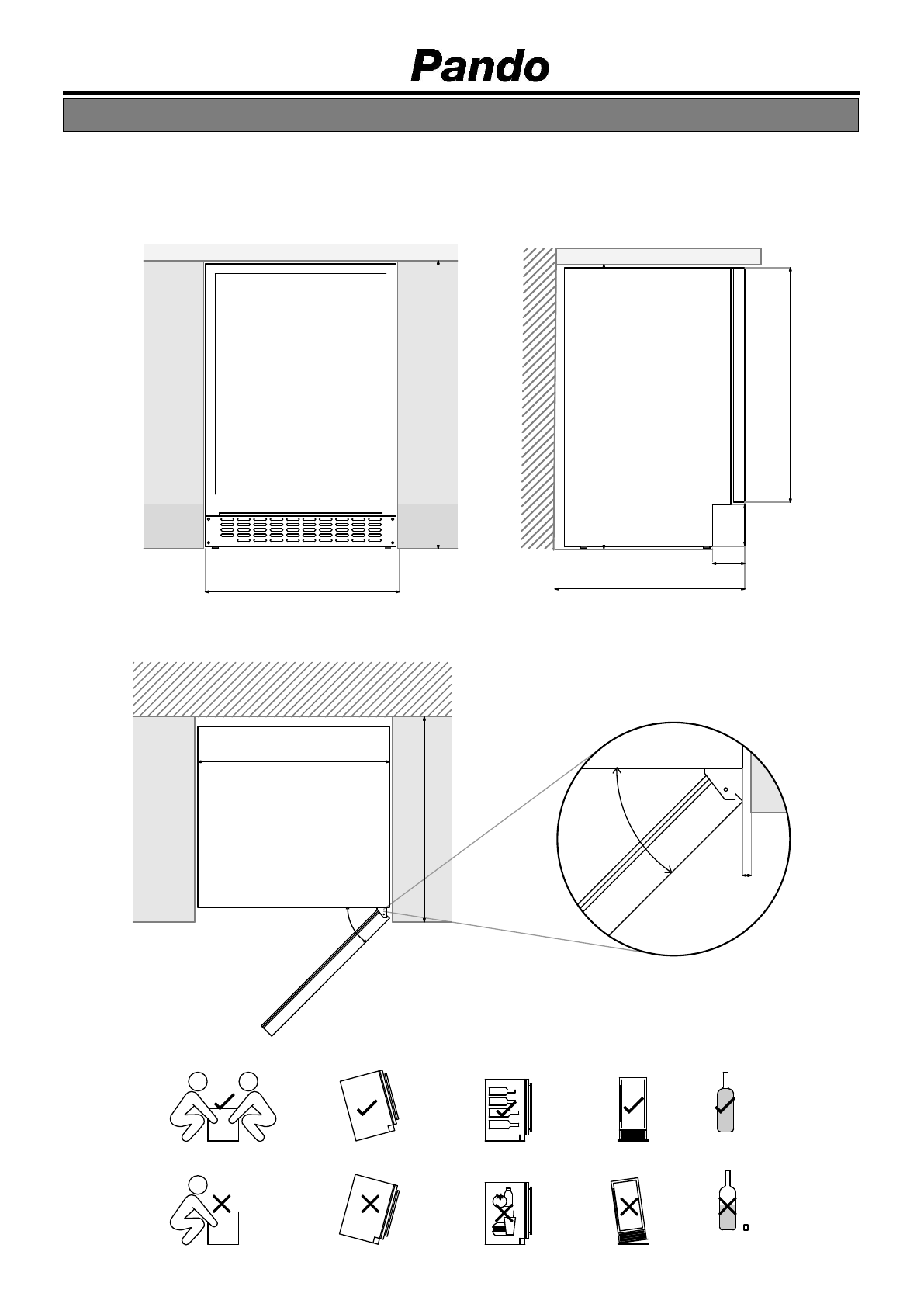 Pando