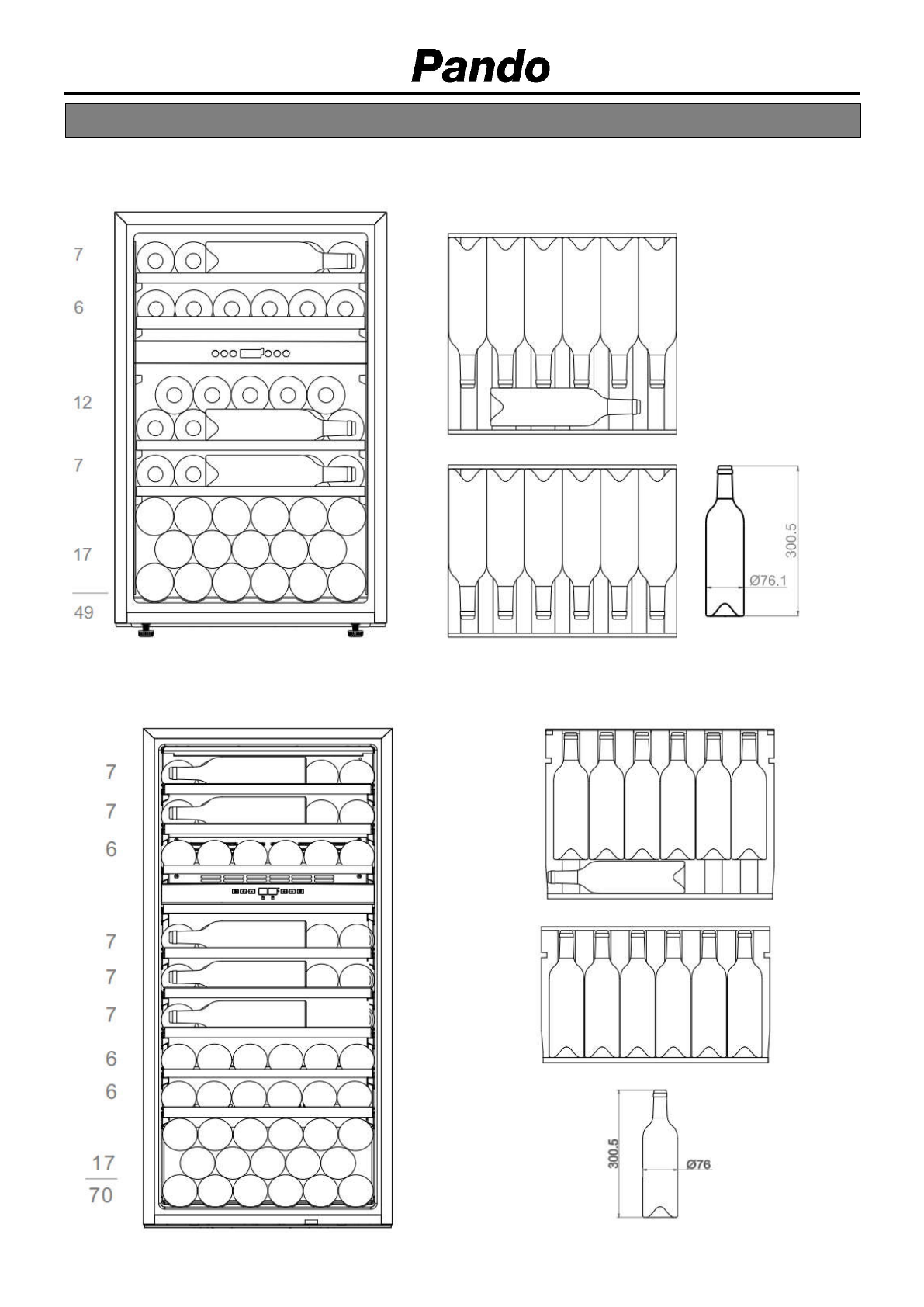 Pando

7

6

12

7

17

49

300.5

Ø76.1

7

7

6

7

7

7

6

6

17

70

300.5

Ø76