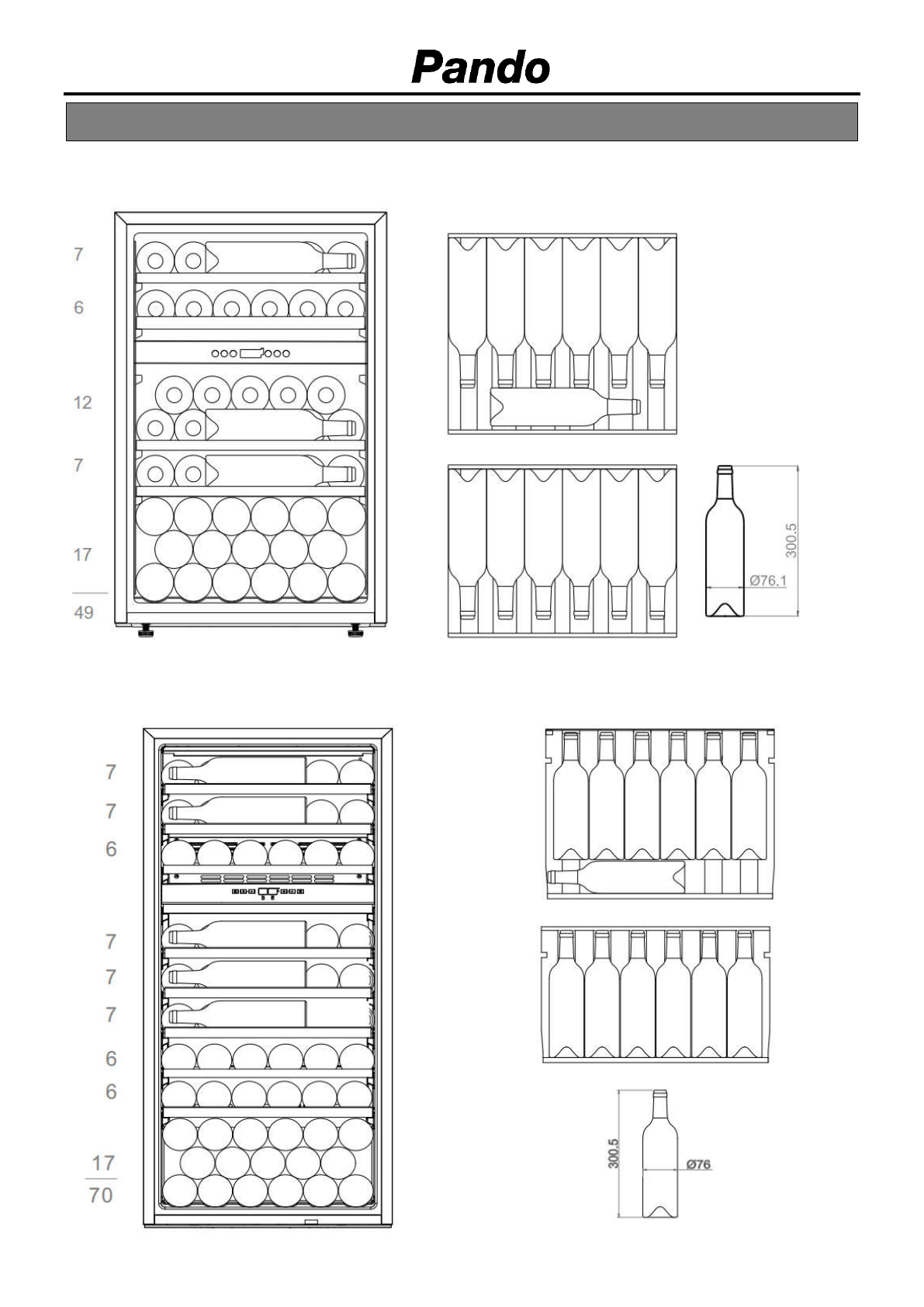 Pando

7
6
12
7
17
49

300.5
Ø76.1

7
7
6
7
7
7
6
6
17
70

300.5
Ø76