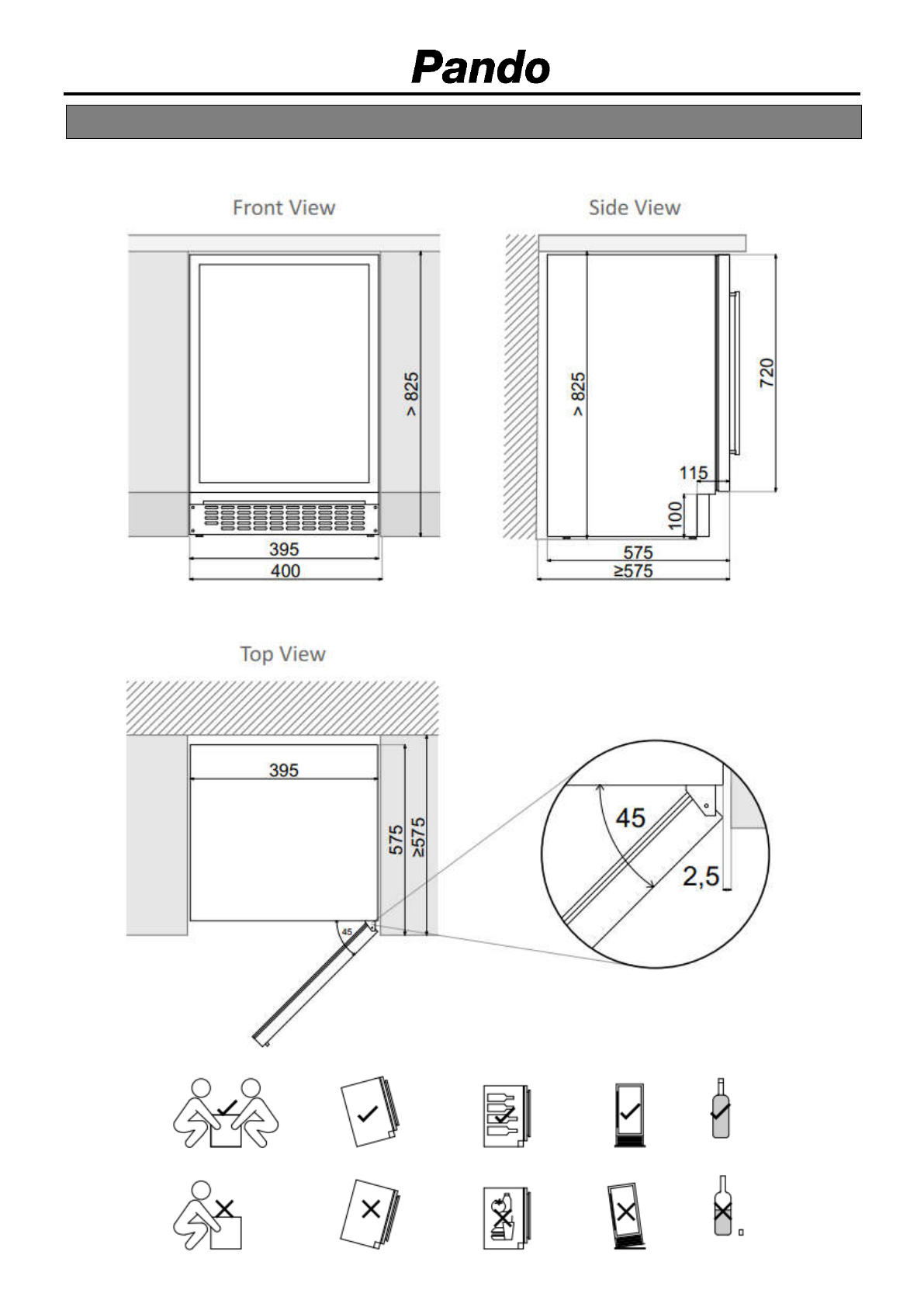 Pando

Front View

> 825

395

400

Side View

> 825

720

115

100

575

≥575

Top View

395

575

≥575

45

45

2,5