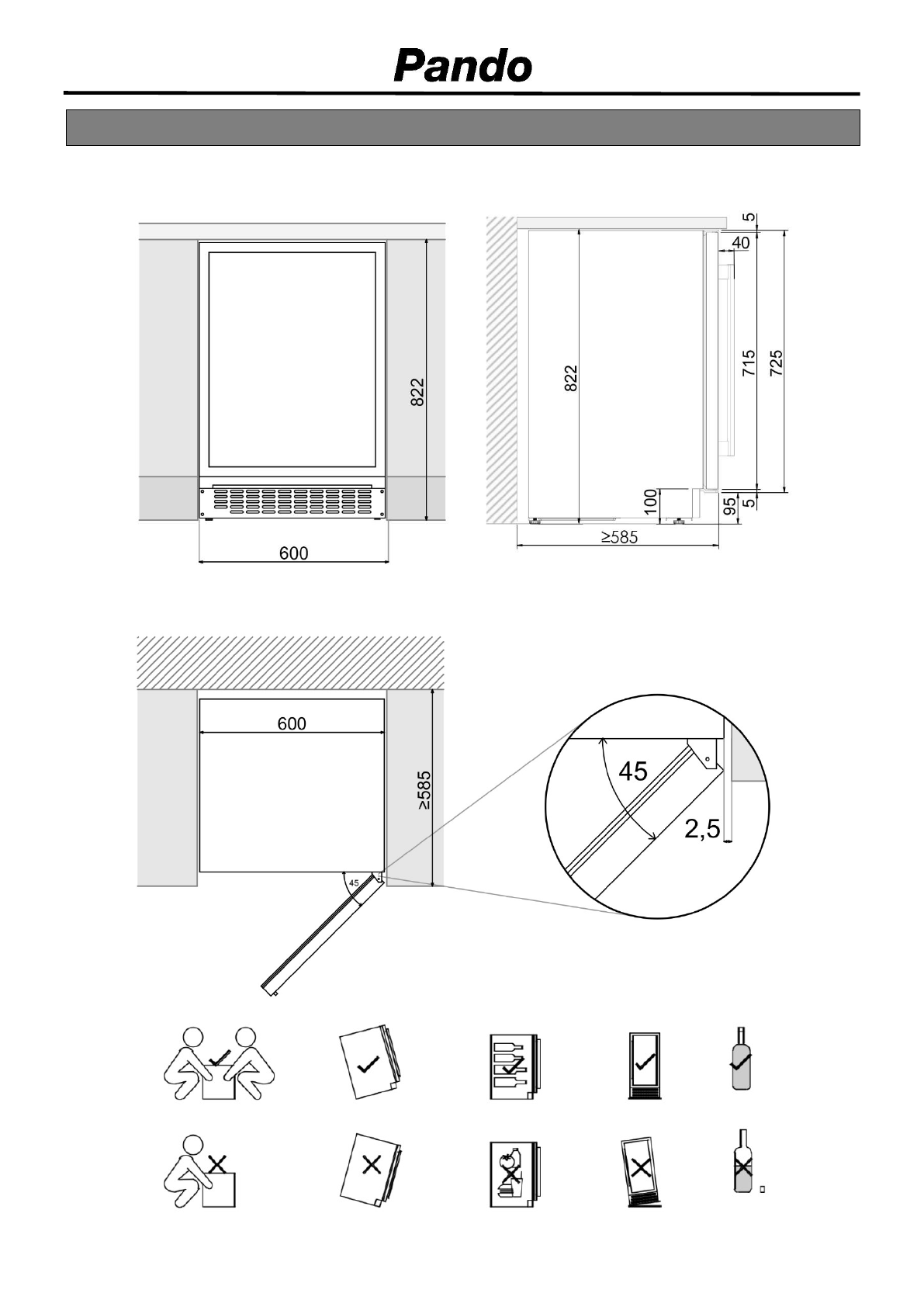 Pando

822

600

5

40

822

715

725

100

95

5

≥585

600

≥585

45

45

2,5