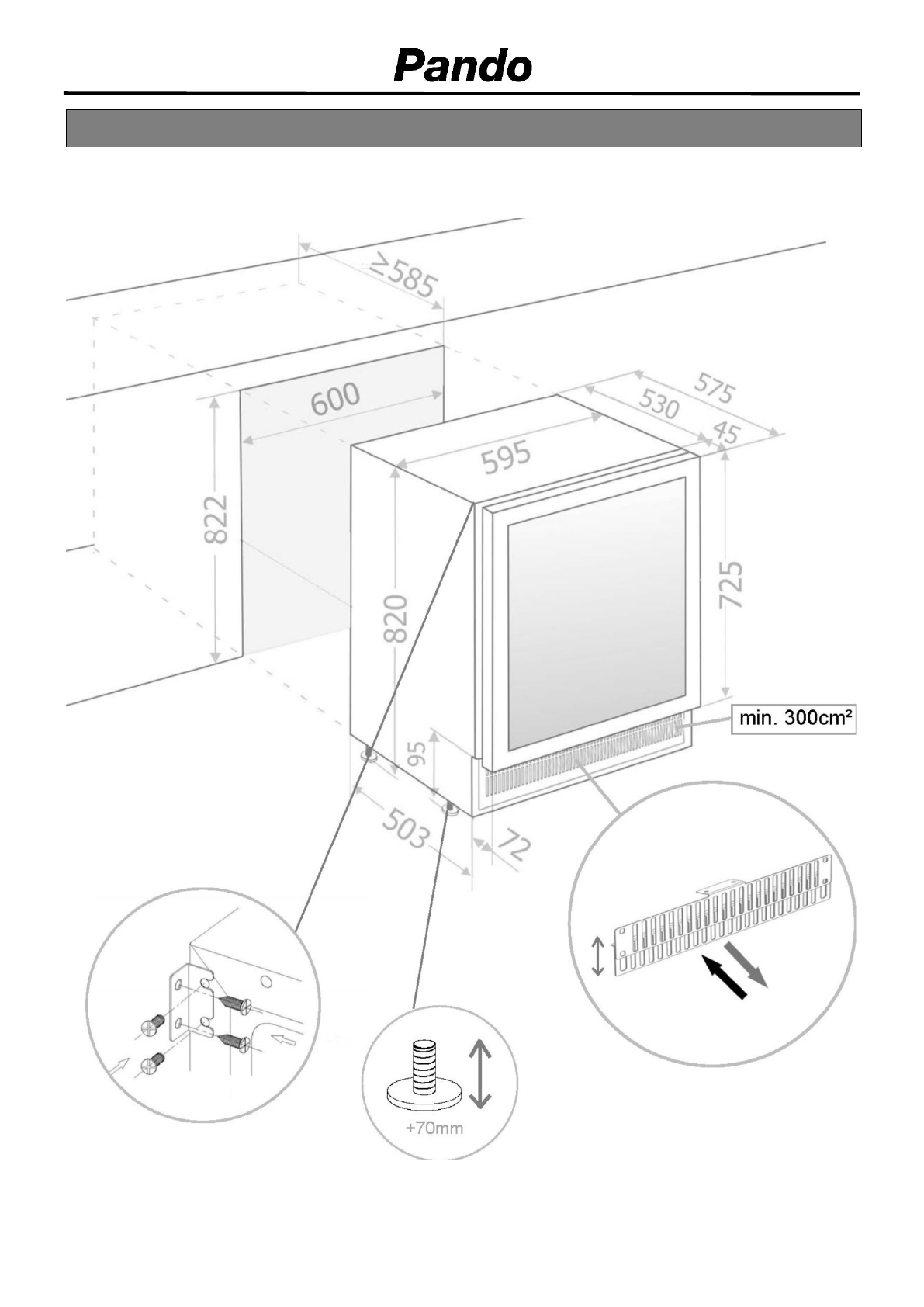 Pando

≥585

600

822

575

530

45

595

820

725

min. 300cm²

95

503

72

+70mm